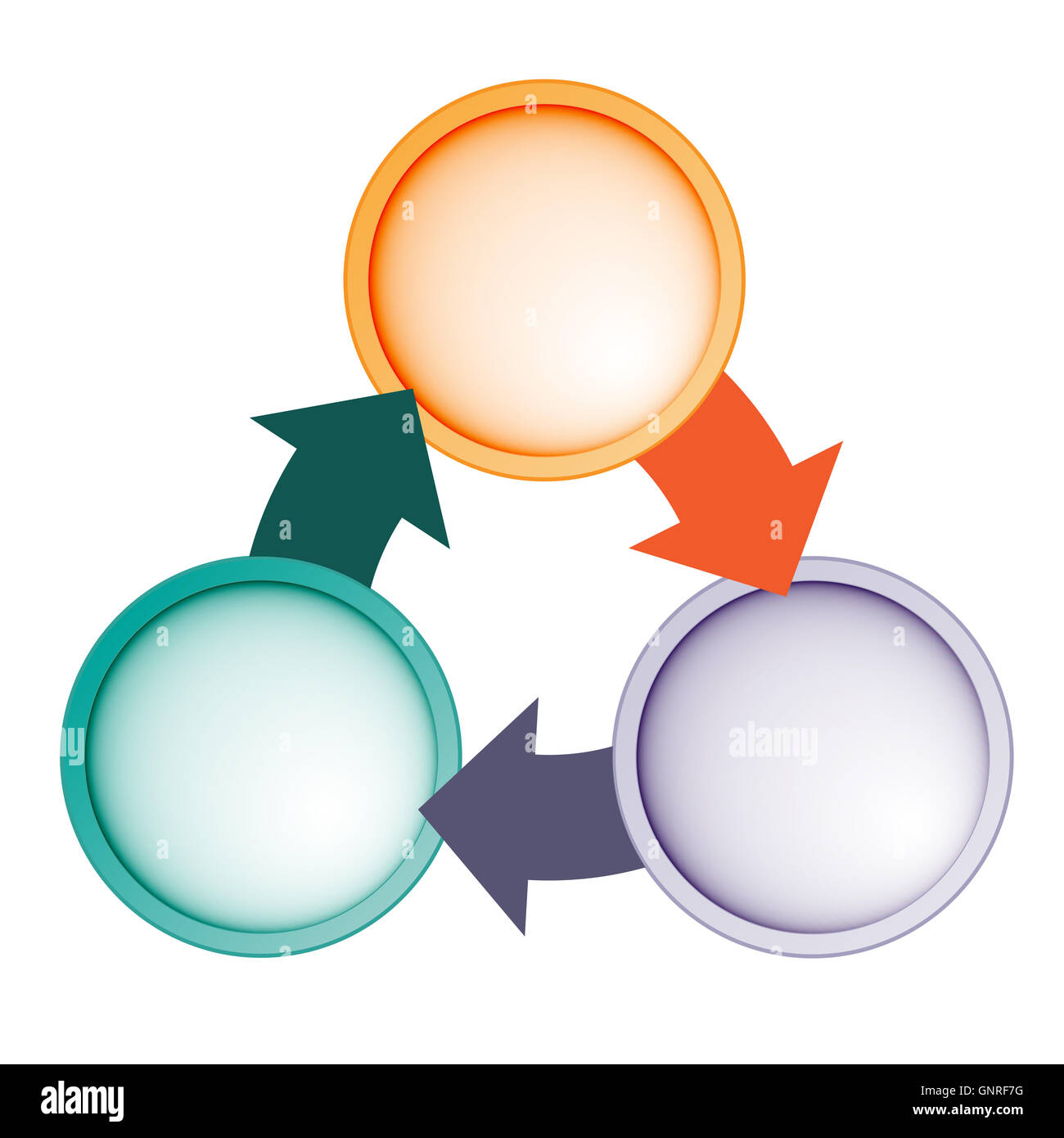 alamy

alamy

GNRF7G

www.alamy.com