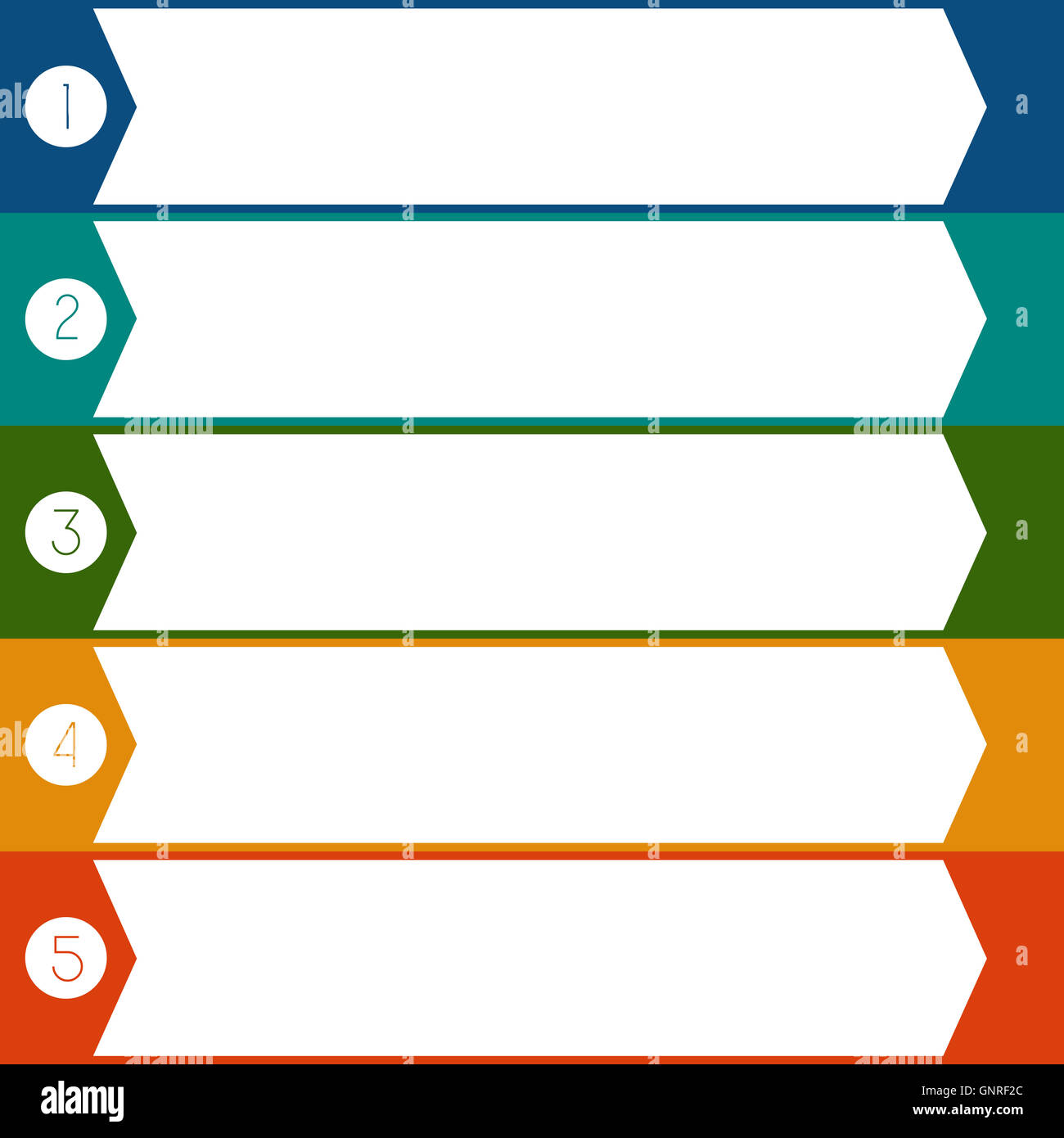 1

2

3

4

5

alamy

GNRF2C
www.alamy.com