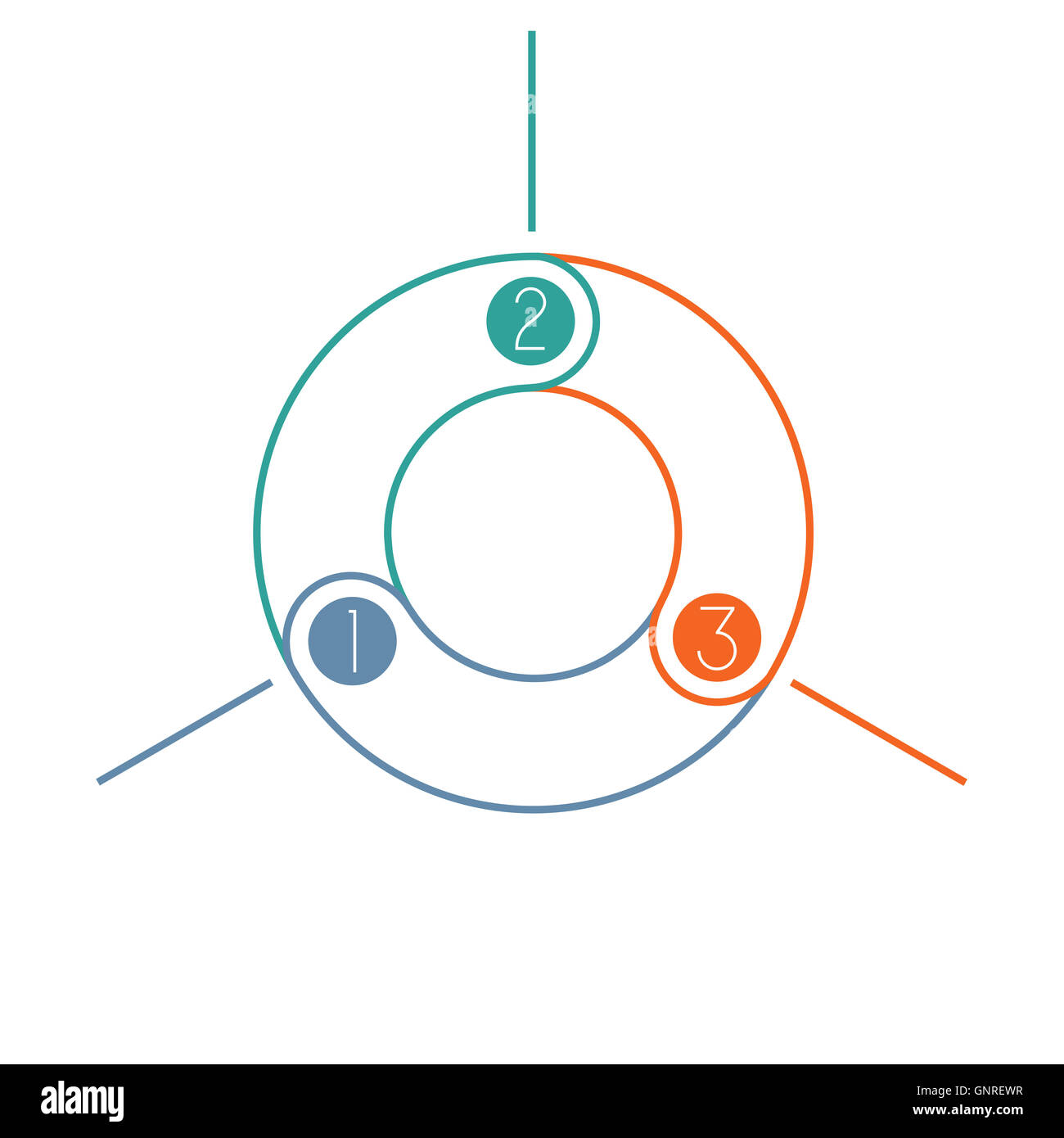 2

1

3

alamy

GNREWR
www.alamy.com