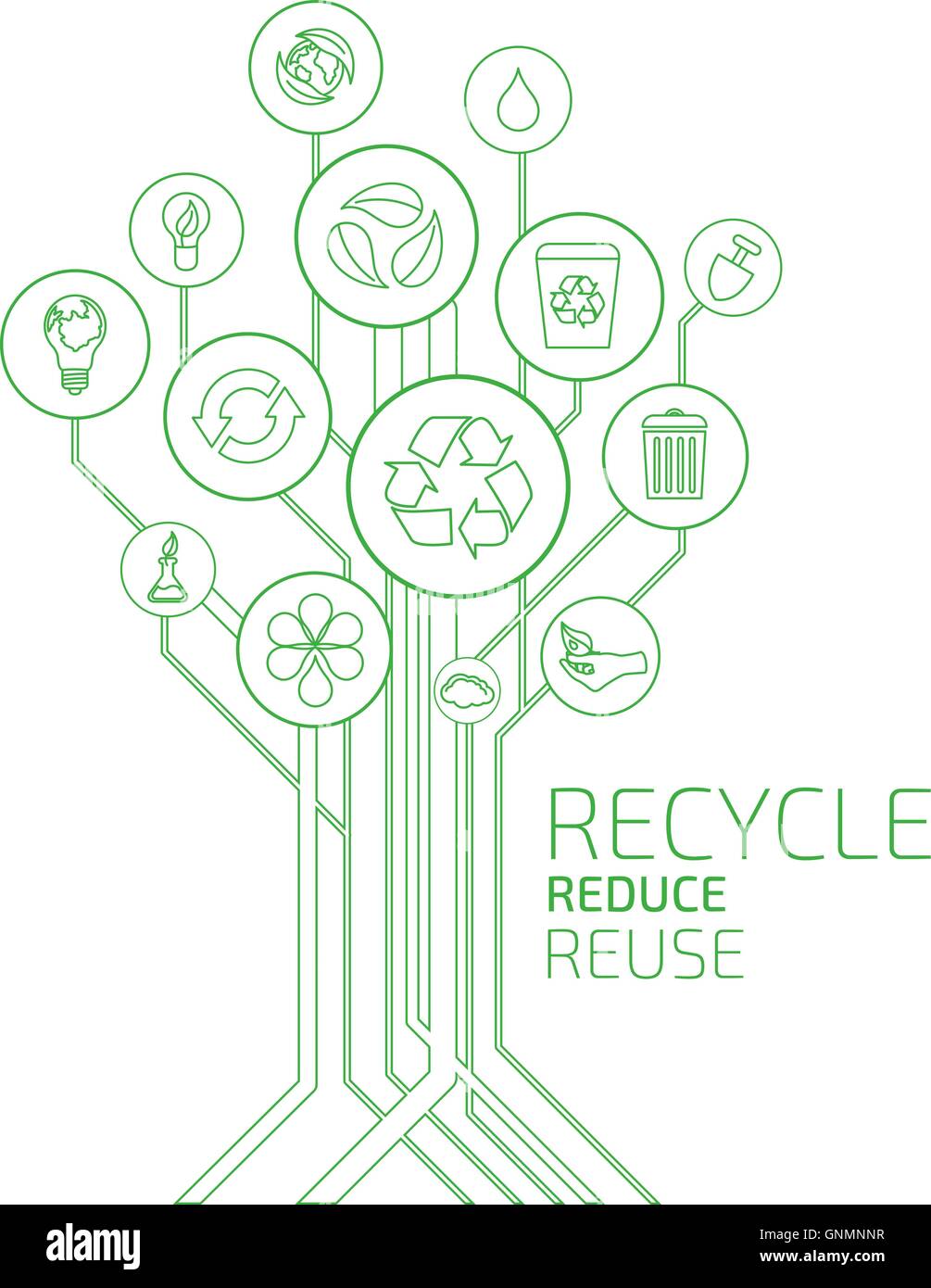 RECYCLE
REDUCE
REUSE

alamy

GNMNNR
www.alamy.com