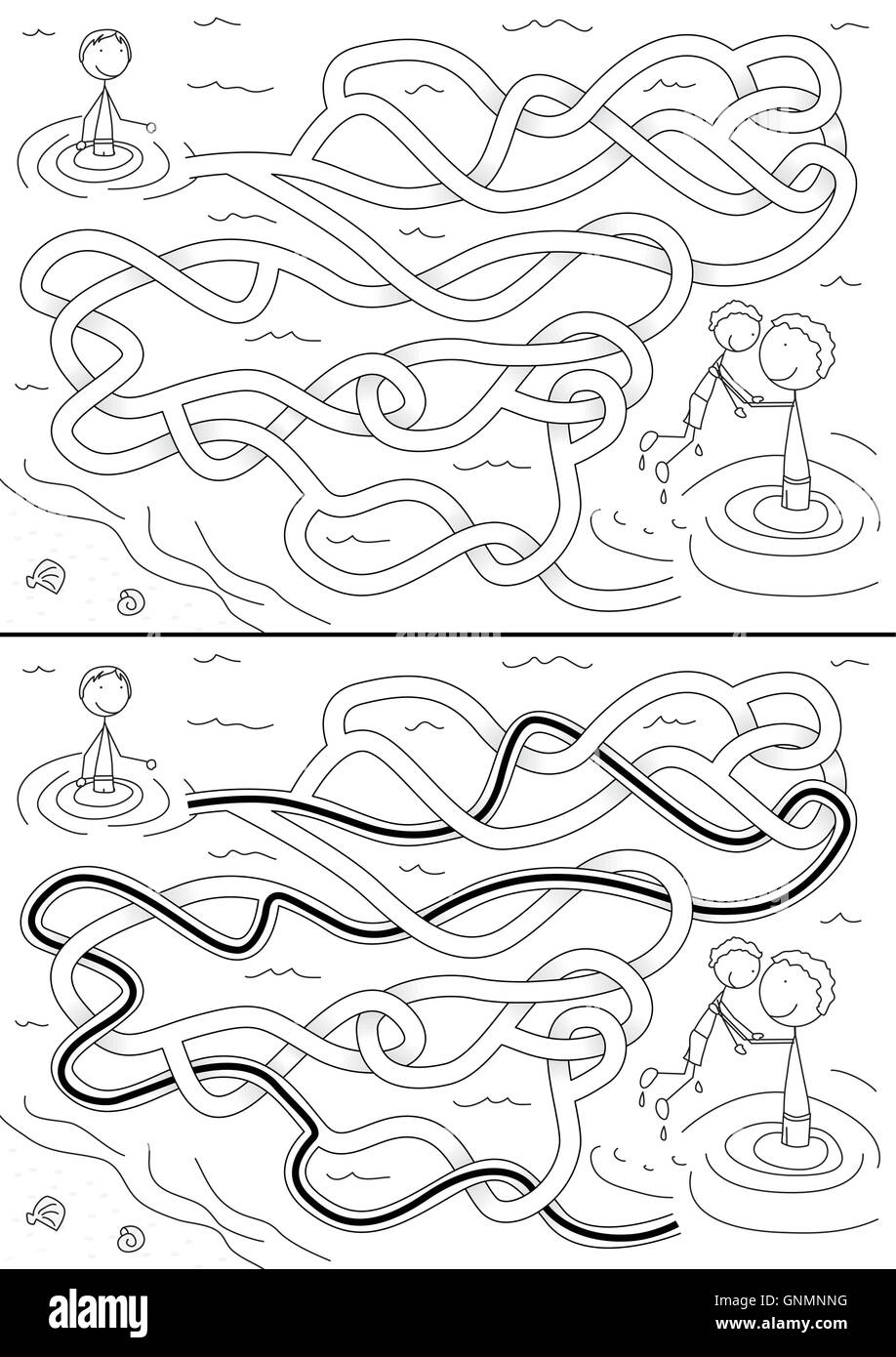 alamy

GNMNNG

www.alamy.com