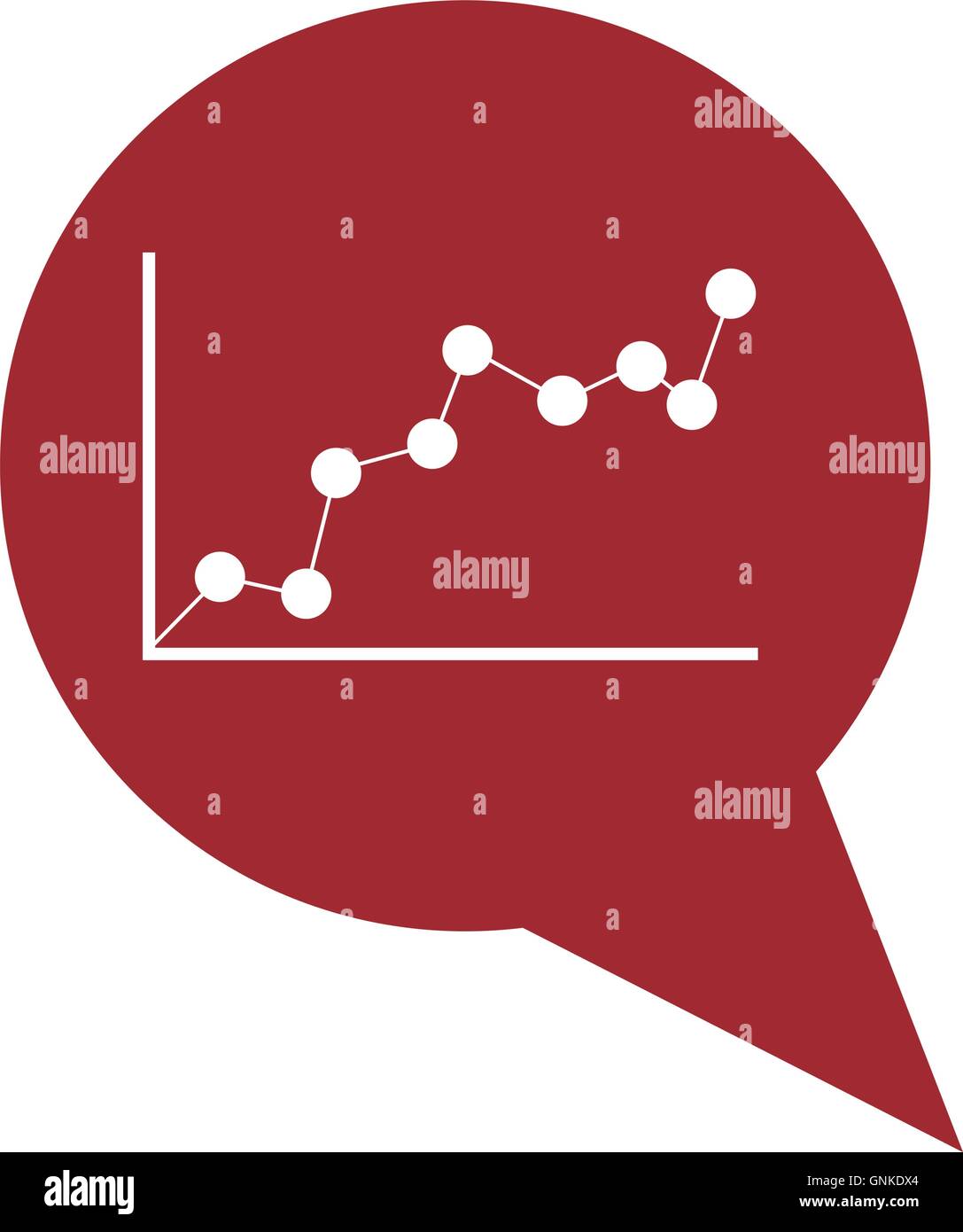 alamy
alamy
alamy
alamy
alamy

alamy
GNKDX4
www.alamy.com