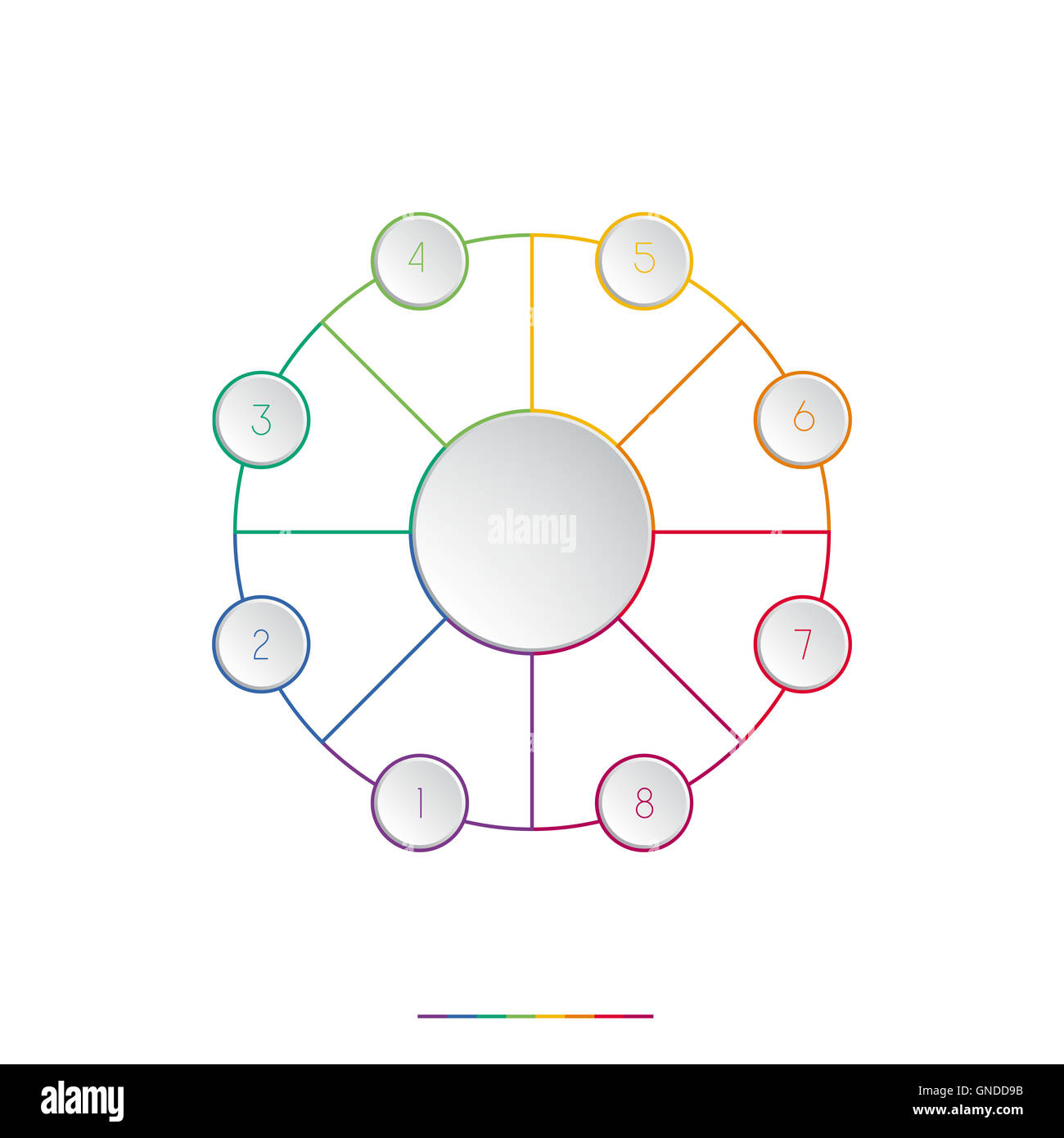 4
5
3
6
alamy
2
7
1
8

alamy
GNDD9B
www.alamy.com