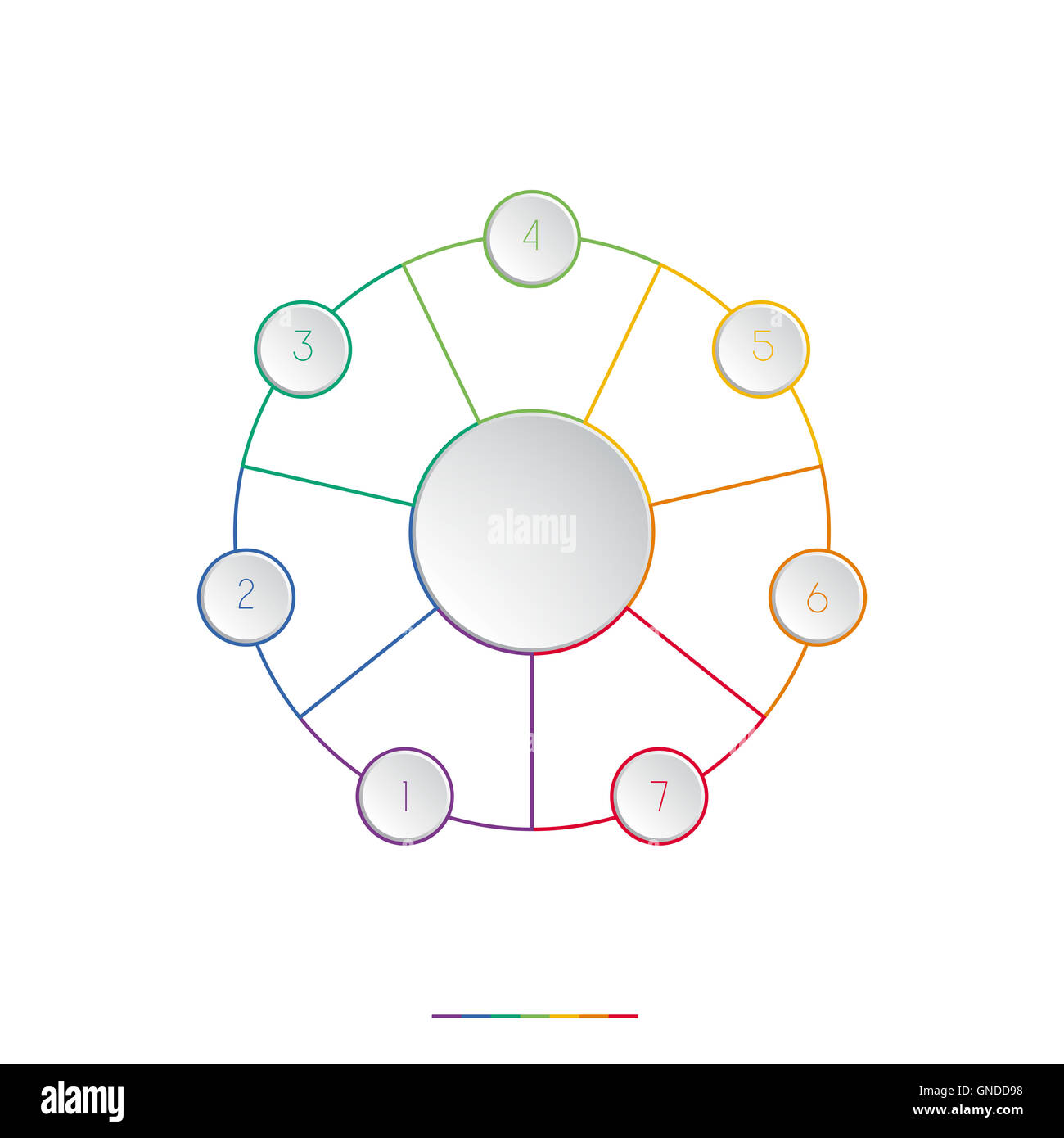 4
3
5
alamy
2
6
1
7

alamy
GNDD98
www.alamy.com