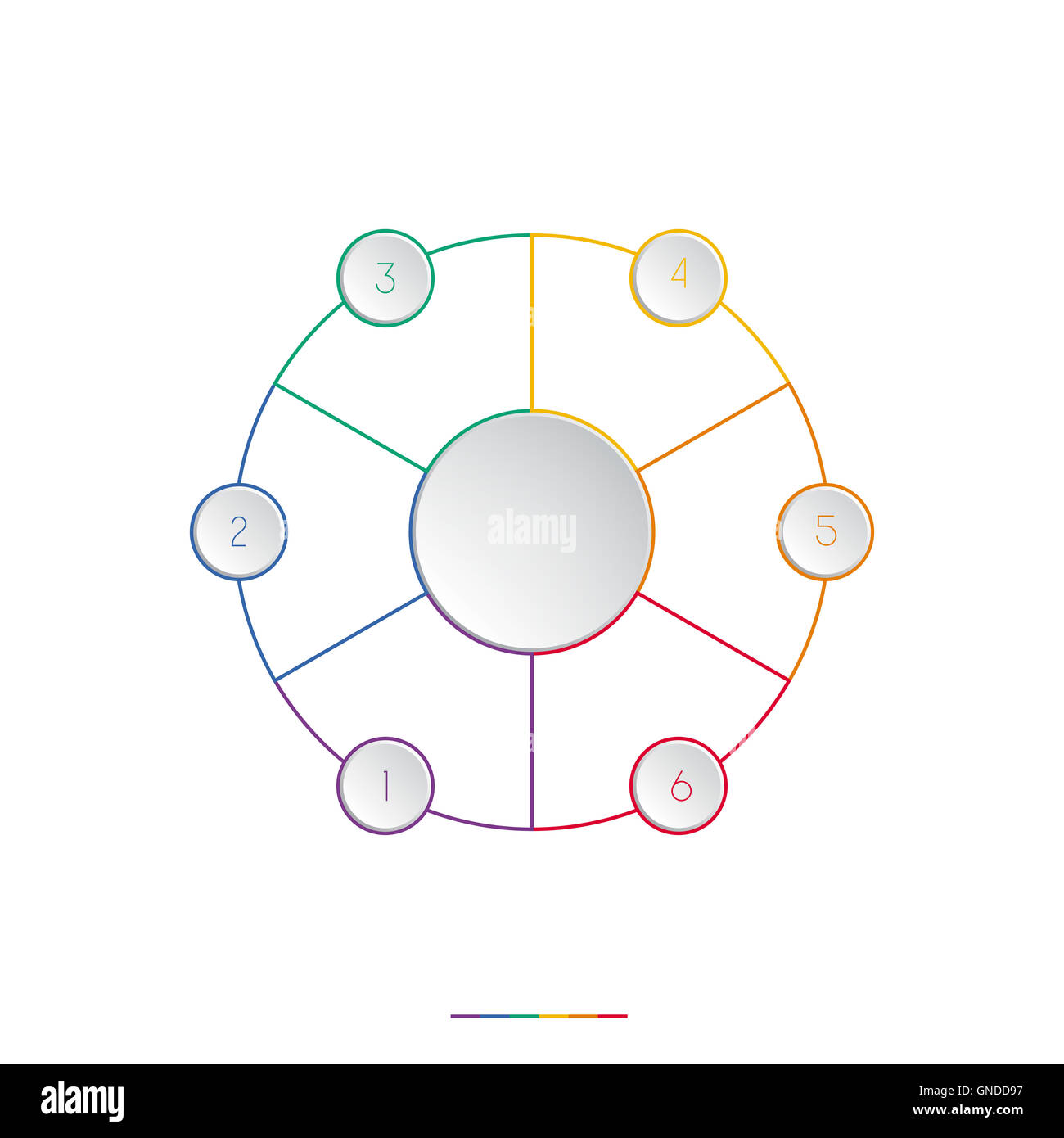 3

4

2

alamy

5

1

6

alamy

GNDD97

www.alamy.com