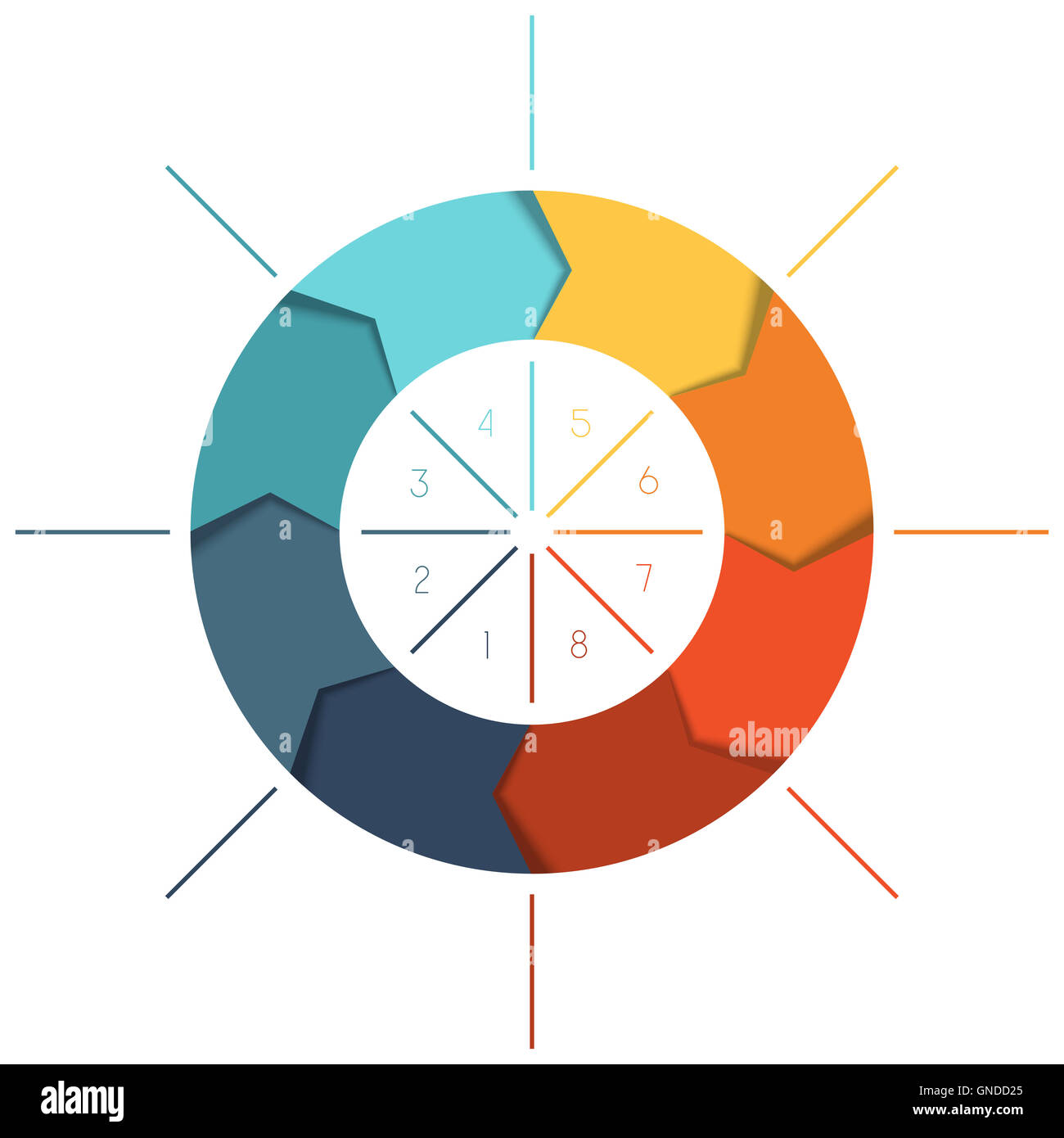 4
5
3
6
2
7
1
8
alamy

alamy
GNDD25
www.alamy.com