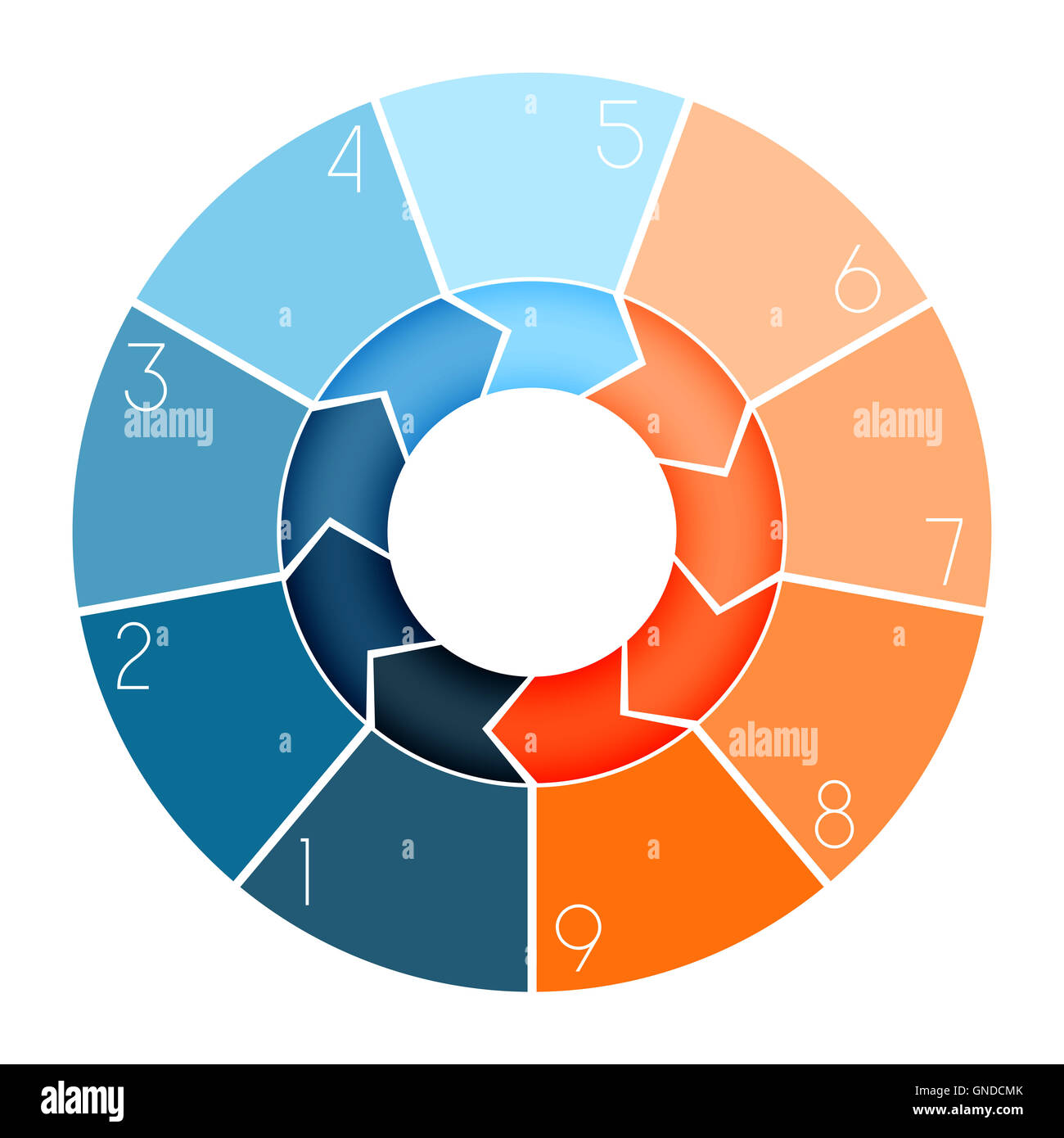 5
4
6
3
alamy
alamy
7
2
alamy
8
1
9
alamy
GNDCMK
www.alamy.com