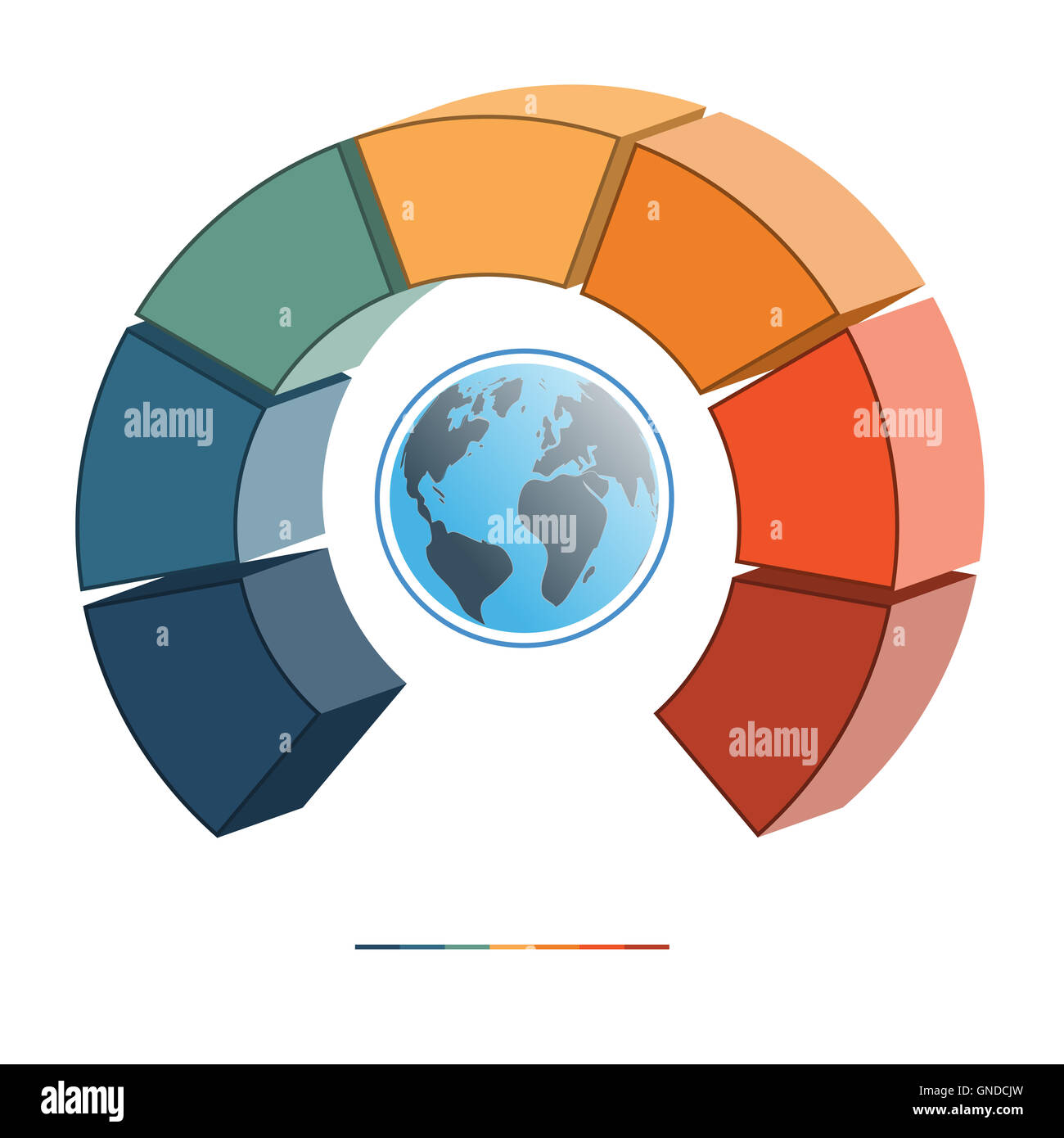 alamy
alamy
alamy
alamy

alamy
GNDCJW
www.alamy.com