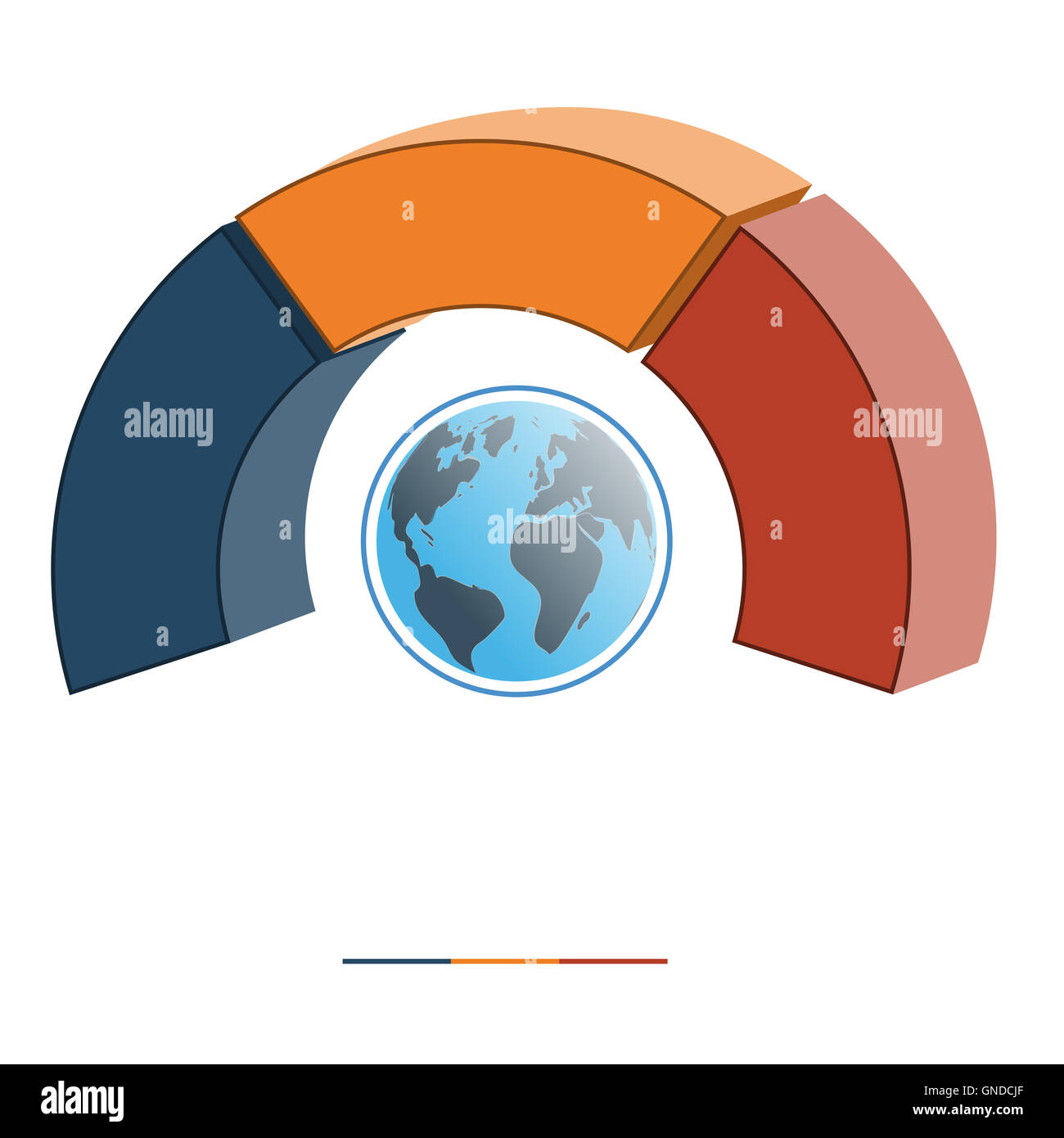 alamy
alamy
alamy

alamy
GNDCJF
www.alamy.com