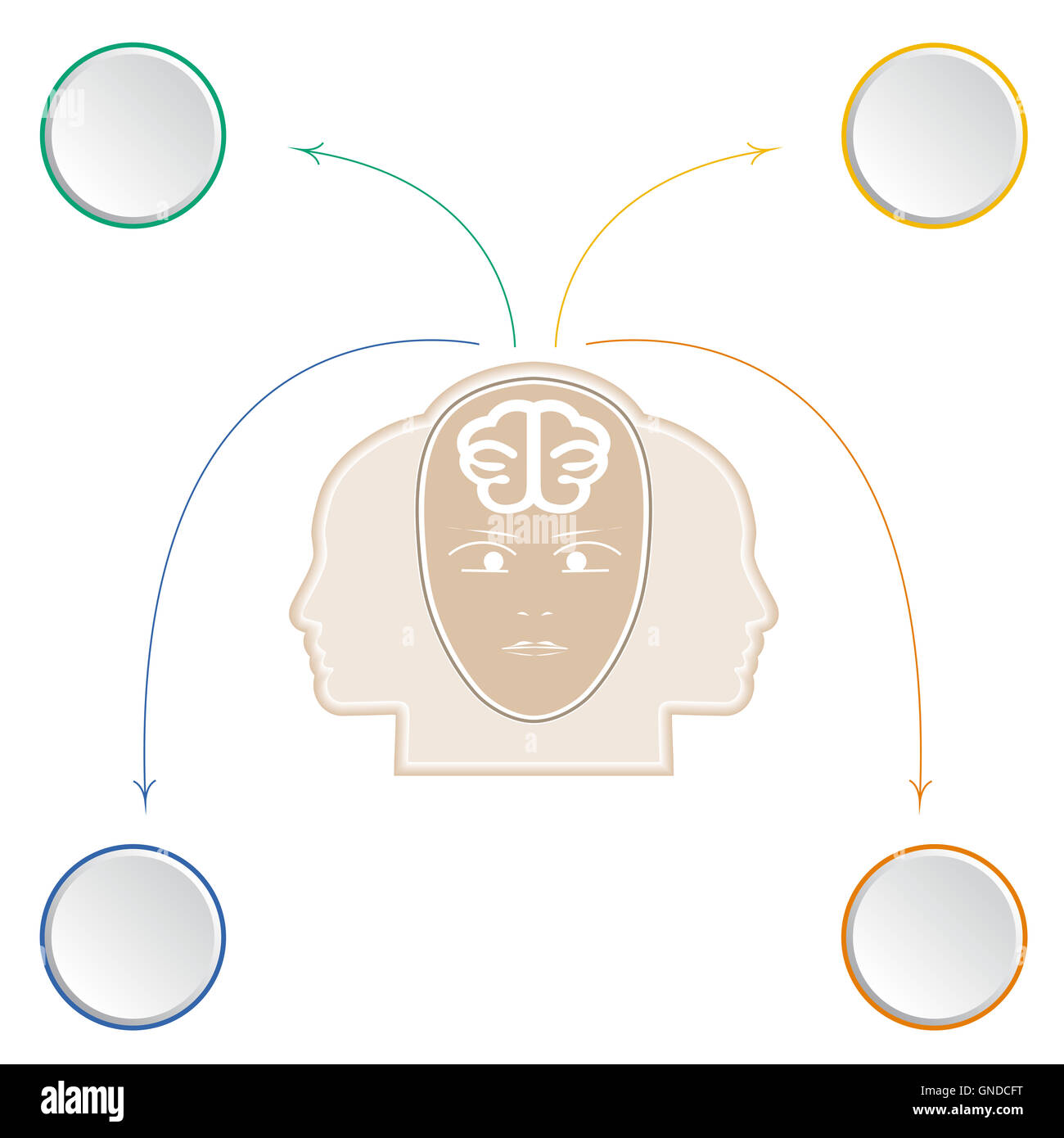 alamy

alamy

GNDCFT
www.alamy.com