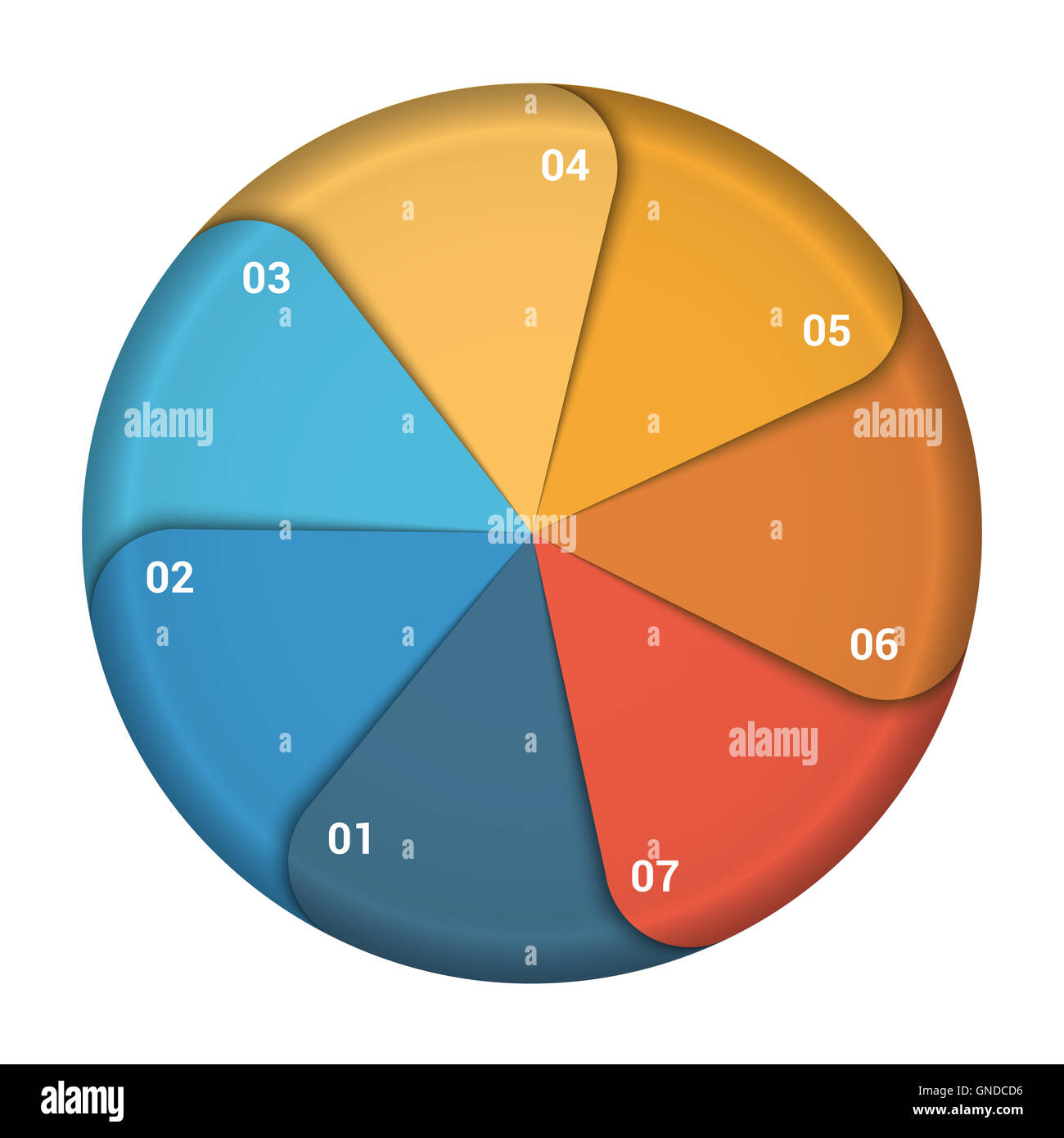 04

03

05

alamy

alamy

alamy

02

06

alamy

01

07

alamy

GNDCD6
www.alamy.com