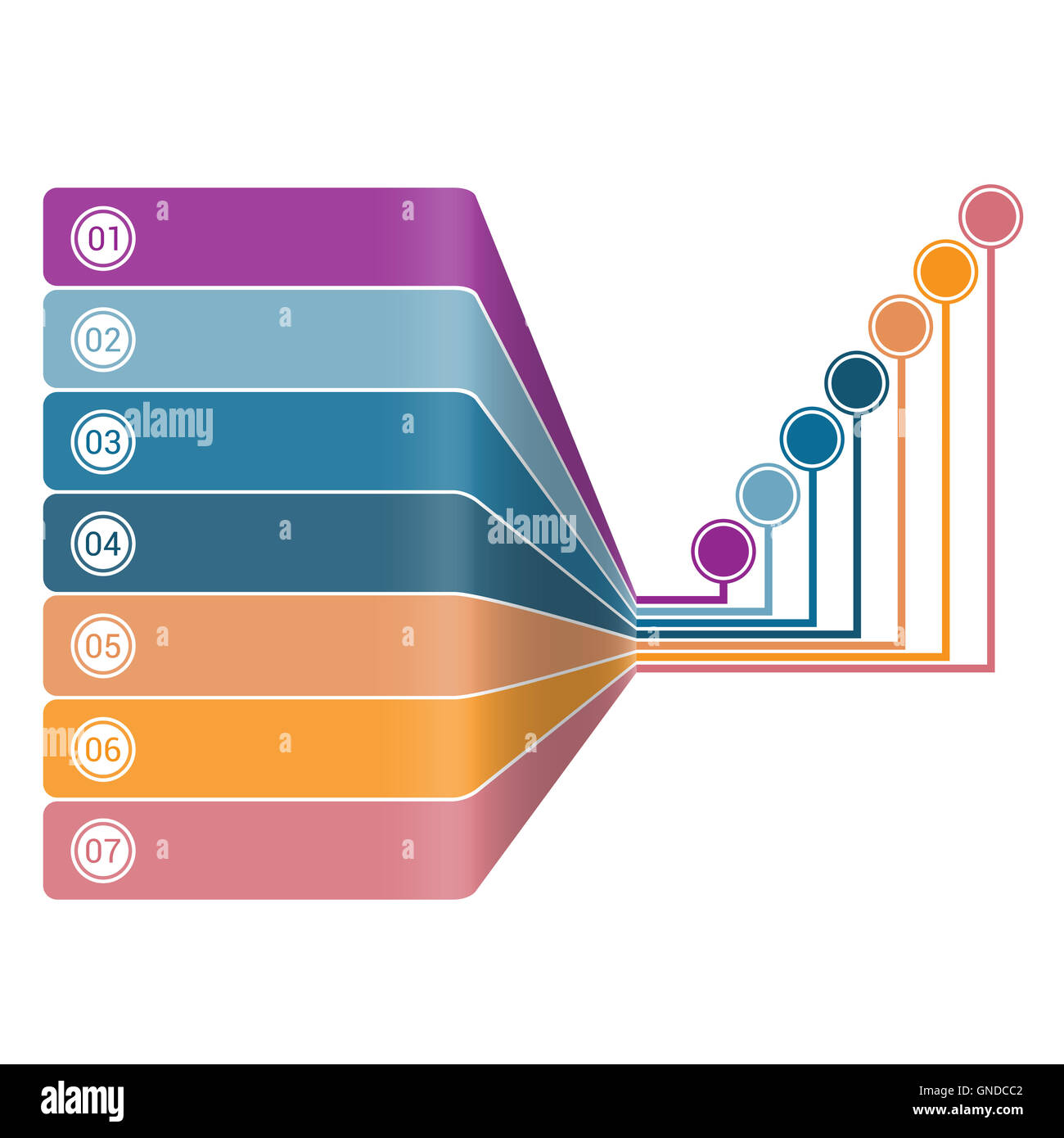 01

02

03

04

05

06

07

alamy

alamy

alamy

GNDCC2
www.alamy.com