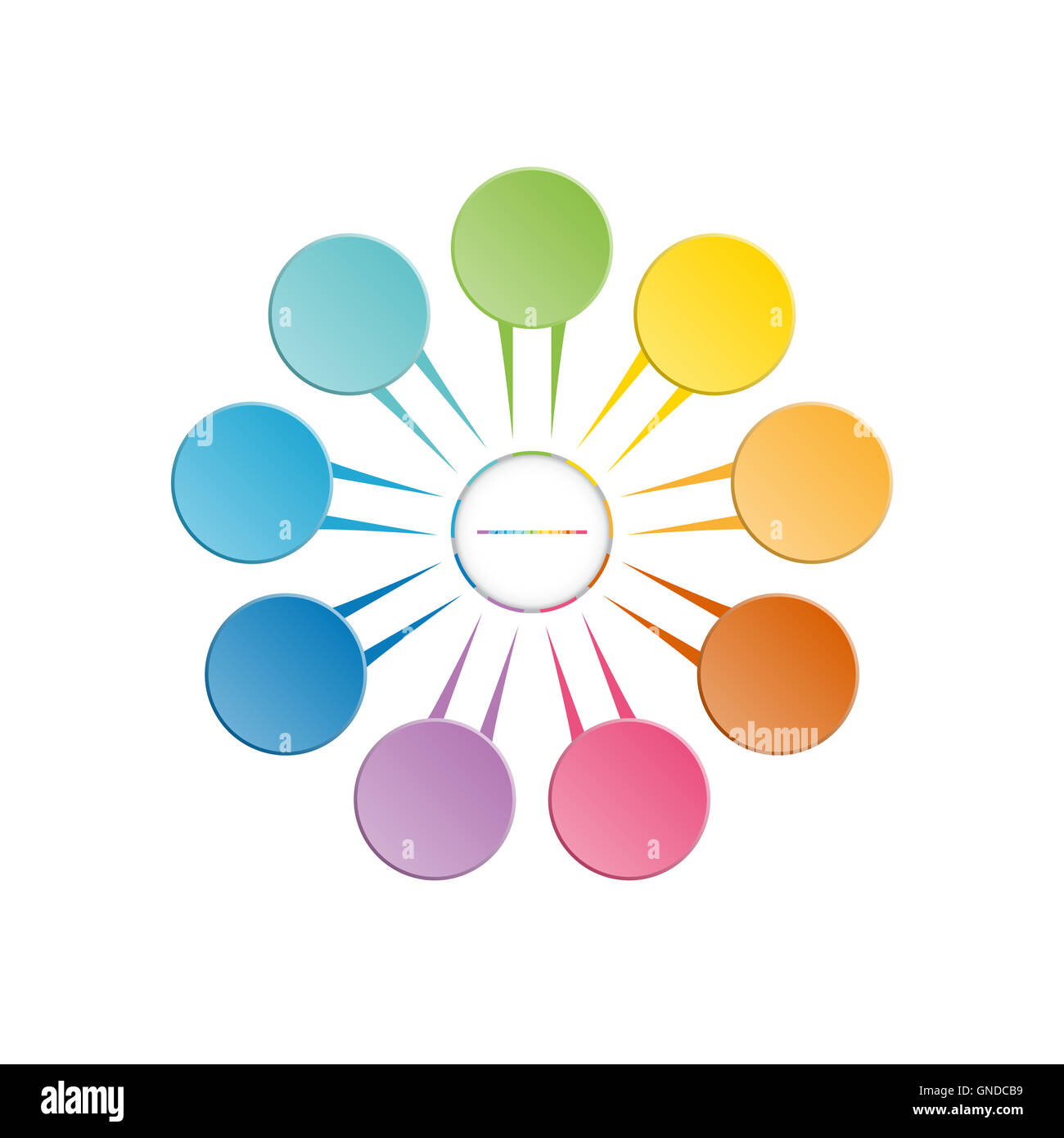 alamy

alamy

GNDCB9

www.alamy.com