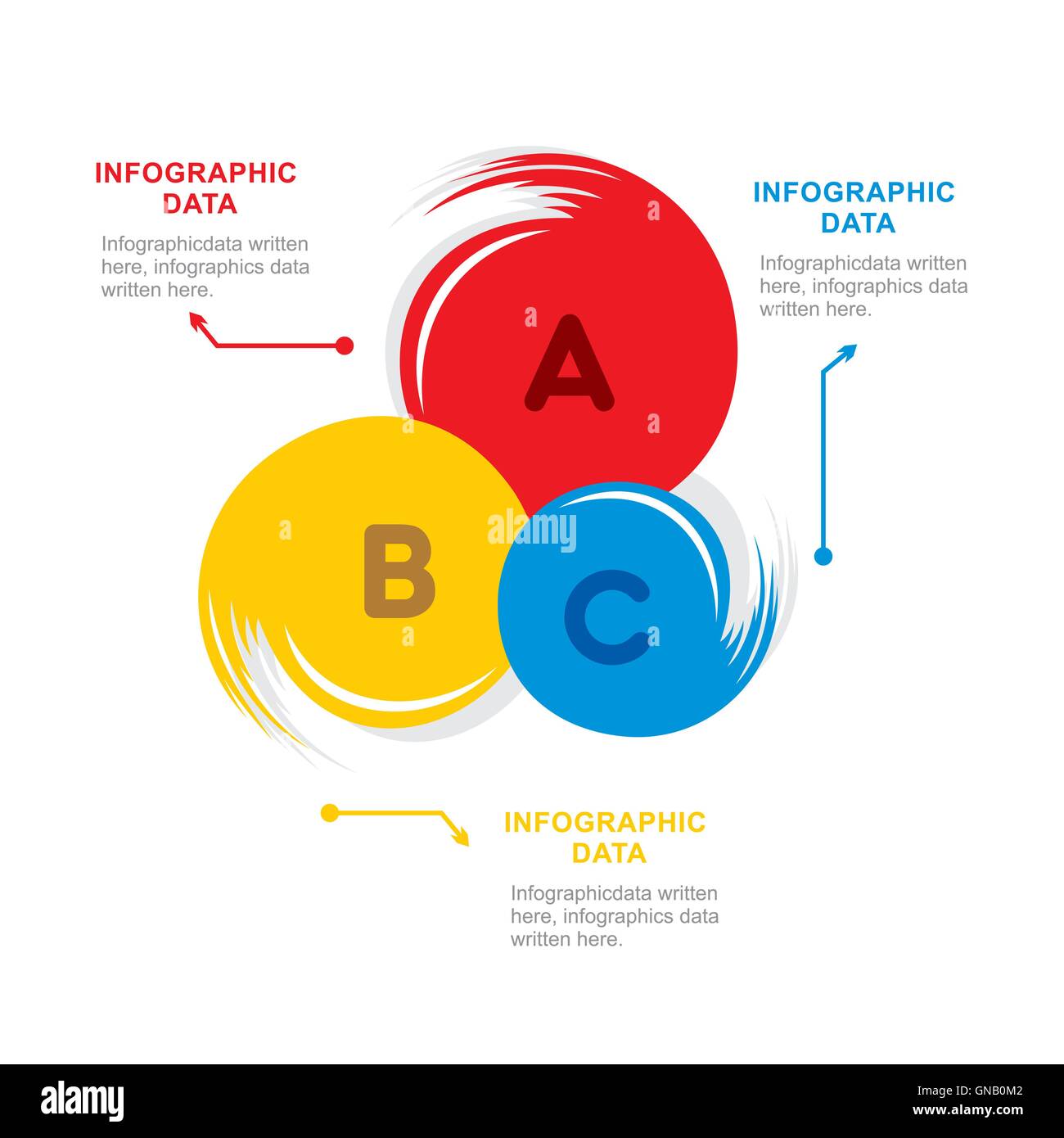 INFOGRAPHIC DATA

Infographicdata written here, infographics data written here.

INFOGRAPHIC DATA

Infographicdata written here, infographics data written here.

A

B

C

alamy

INFOGRAPHIC DATA

Infographicdata written here, infographics data written here.

alamy

Image ID: GNB0M2
www.alamy.com