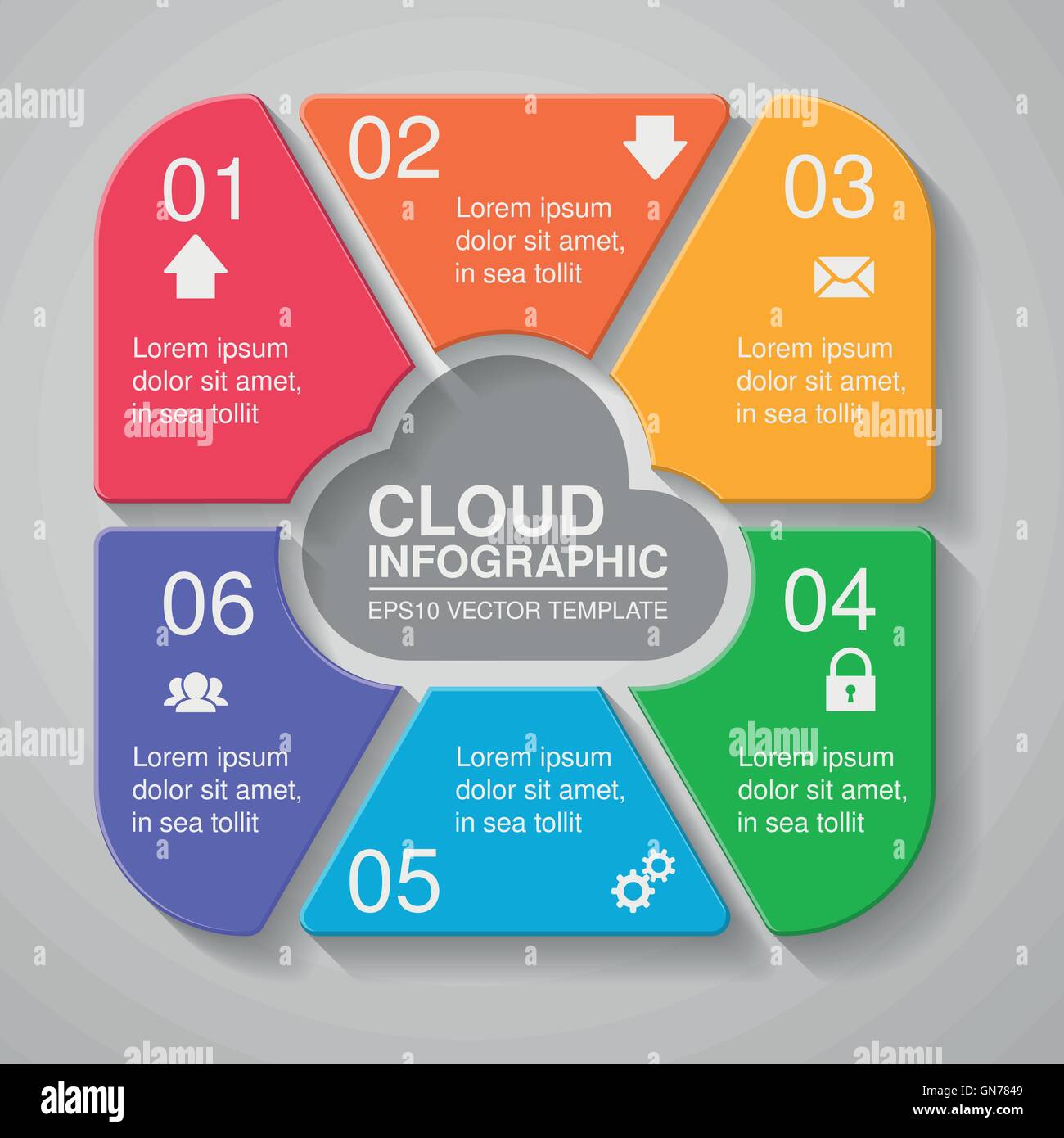 01

Lorem ipsum dolor sit amet, in sea tollit

02

Lorem ipsum dolor sit amet, in sea tollit

03

Lorem ipsum dolor sit amet, in sea tollit

CLOUD
INFOGRAPHIC
EPS10 VECTOR TEMPLATE

06

Lorem ipsum dolor sit amet, in sea tollit

Lorem ipsum dolor sit amet, in sea tollit

05

04

Lorem ipsum dolor sit amet, in sea tollit

alamy

alamy

alamy

alamy

alamy

alamy

alamy

alamy

alamy

Image ID: GN7849
www.alamy.com