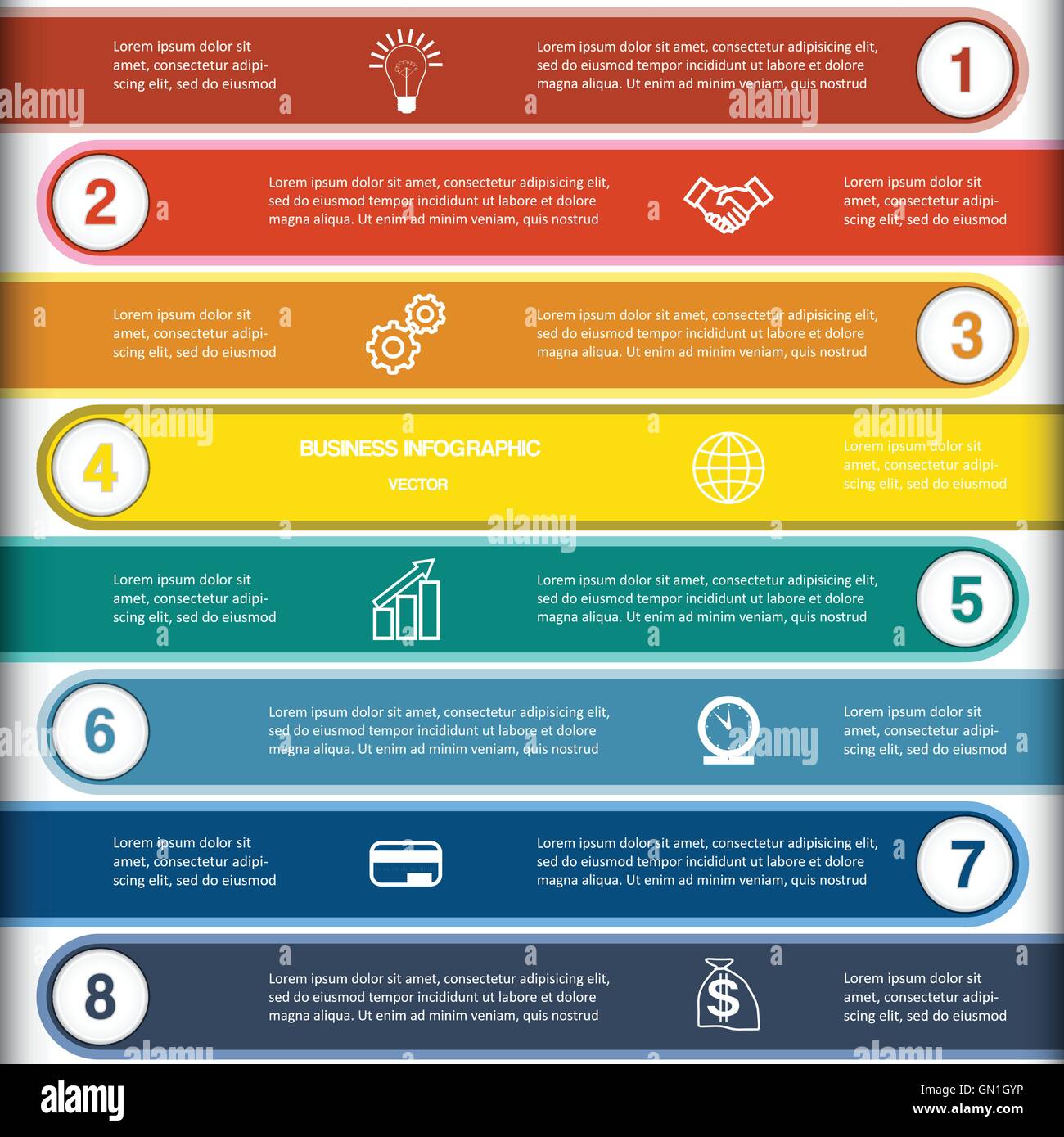 Lorem ipsum dolor sit amet, consectetur adipiscing elit, sed do eiusmod

Lorem ipsum dolor sit amet, consectetur adipisicing elit, sed do eiusmod tempor incididunt ut labore et dolore magna aliqua. Ut enim ad minim veniam, quis nostrud

1

2

Lorem ipsum dolor sit amet, consectetur adipisicing elit, sed do eiusmod tempor incididunt ut labore et dolore magna aliqua. Ut enim ad minim veniam, quis nostrud

Lorem ipsum dolor sit amet, consectetur adipiscing elit, sed do eiusmod

Lorem ipsum dolor sit amet, consectetur adipiscing elit, sed do eiusmod

Lorem ipsum dolor sit amet, consectetur adipisicing elit, sed do eiusmod tempor incididunt ut labore et dolore magna aliqua. Ut enim ad minim veniam, quis nostrud

3

4

BUSINESS INFOGRAPHIC

VECTOR

Lorem ipsum dolor sit amet, consectetur adipiscing elit, sed do eiusmod

Lorem ipsum dolor sit amet, consectetur adipiscing elit, sed do eiusmod

Lorem ipsum dolor sit amet, consectetur adipisicing elit, sed do eiusmod tempor incididunt ut labore et dolore magna aliqua. Ut enim ad minim veniam, quis nostrud

5

6

Lorem ipsum dolor sit amet, consectetur adipisicing elit, sed do eiusmod tempor incididunt ut labore et dolore magna aliqua. Ut enim ad minim veniam, quis nostrud

Lorem ipsum dolor sit amet, consectetur adipiscing elit, sed do eiusmod

Lorem ipsum dolor sit amet, consectetur adipiscing elit, sed do eiusmod

Lorem ipsum dolor sit amet, consectetur adipisicing elit, sed do eiusmod tempor incididunt ut labore et dolore magna aliqua. Ut enim ad minim veniam, quis nostrud

7

8

Lorem ipsum dolor sit amet, consectetur adipisicing elit, sed do eiusmod tempor incididunt ut labore et dolore magna aliqua. Ut enim ad minim veniam, quis nostrud

Lorem ipsum dolor sit amet, consectetur adipiscing elit, sed do eiusmod

alamy

Image ID: GN1GYP
www.alamy.com