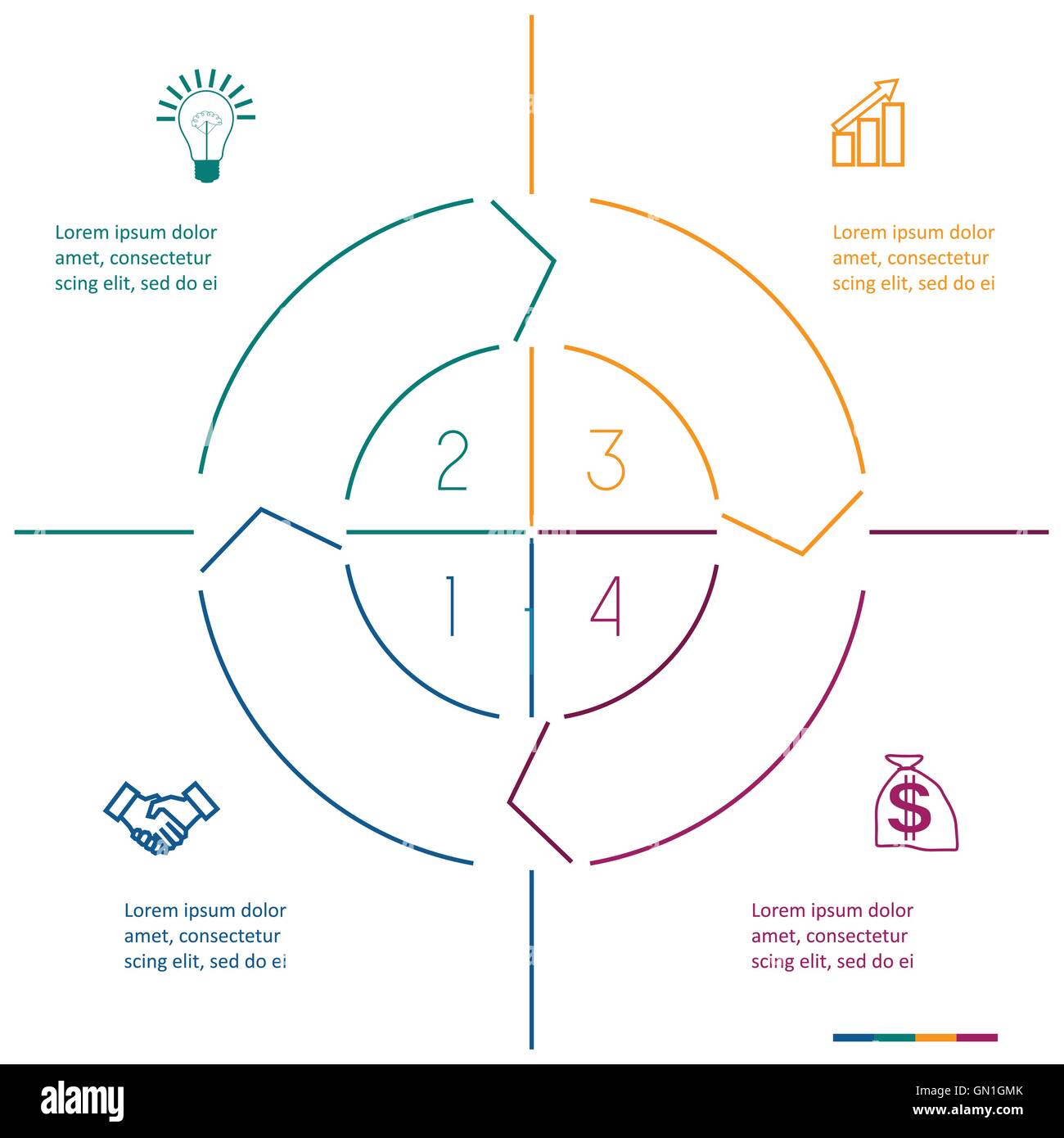 Lorem ipsum dolor amet, consectetur scing elit, sed do ei

Lorem ipsum dolor amet, consectetur scing elit, sed do ei

2

3

1

4

$

Lorem ipsum dolor amet, consectetur scing elit, sed do ei

Lorem ipsum dolor amet, consectetur scing elit, sed do ei

alamy

GN1GMK
www.alamy.com