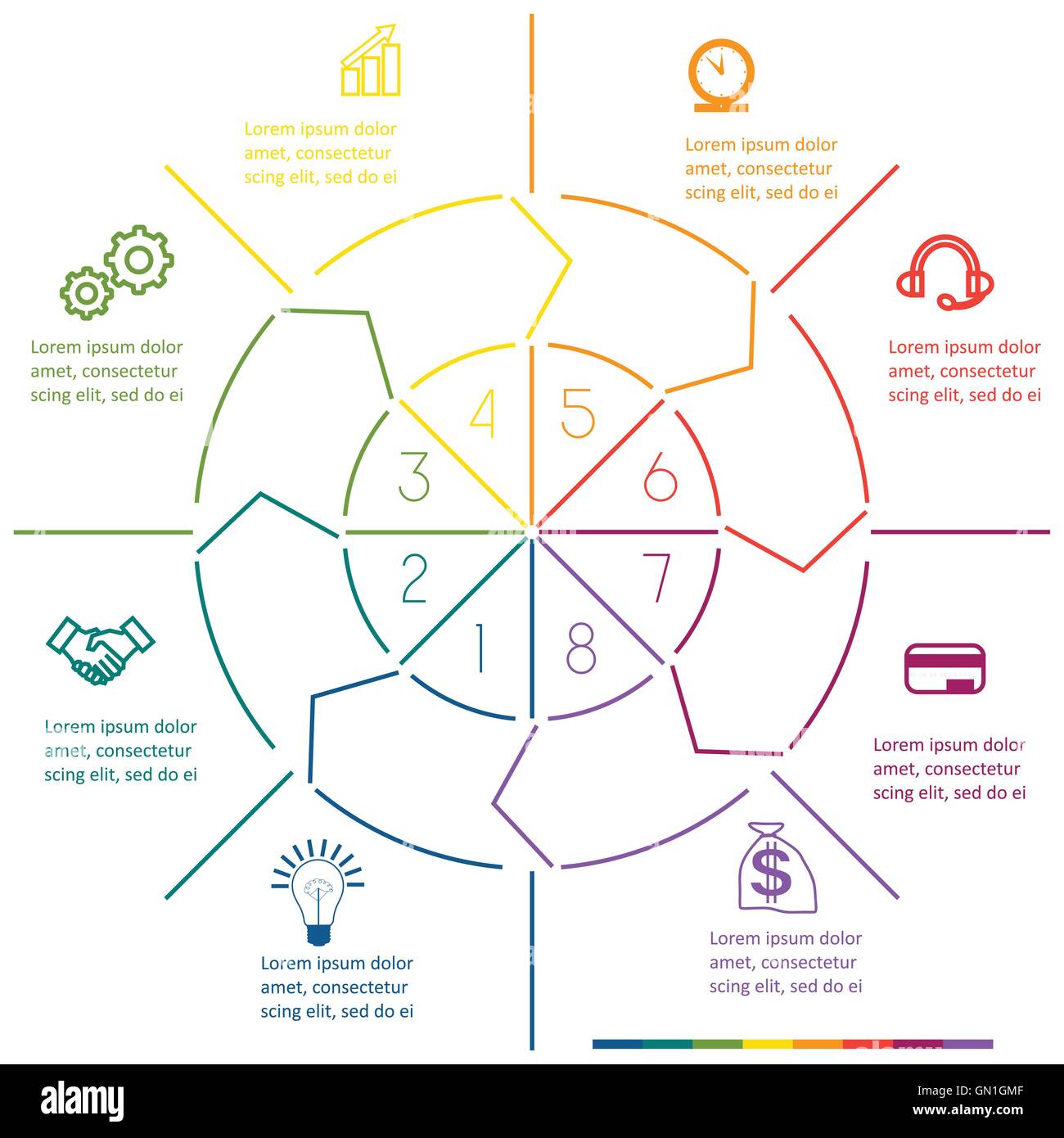 Lorem ipsum dolor amet, consectetur scing elit, sed do ei

Lorem ipsum dolor amet, consectetur scing elit, sed do ei

Lorem ipsum dolor amet, consectetur scing elit, sed do ei

Lorem ipsum dolor amet, consectetur scing elit, sed do ei

4 5
3 6
2 7
1 8

Lorem ipsum dolor amet, consectetur scing elit, sed do ei

Lorem ipsum dolor amet, consectetur scing elit, sed do ei

$

Lorem ipsum dolor amet, consectetur scing elit, sed do ei

Lorem ipsum dolor amet, consectetur scing elit, sed do ei

alamy

Image ID: GN1GMF
www.alamy.com