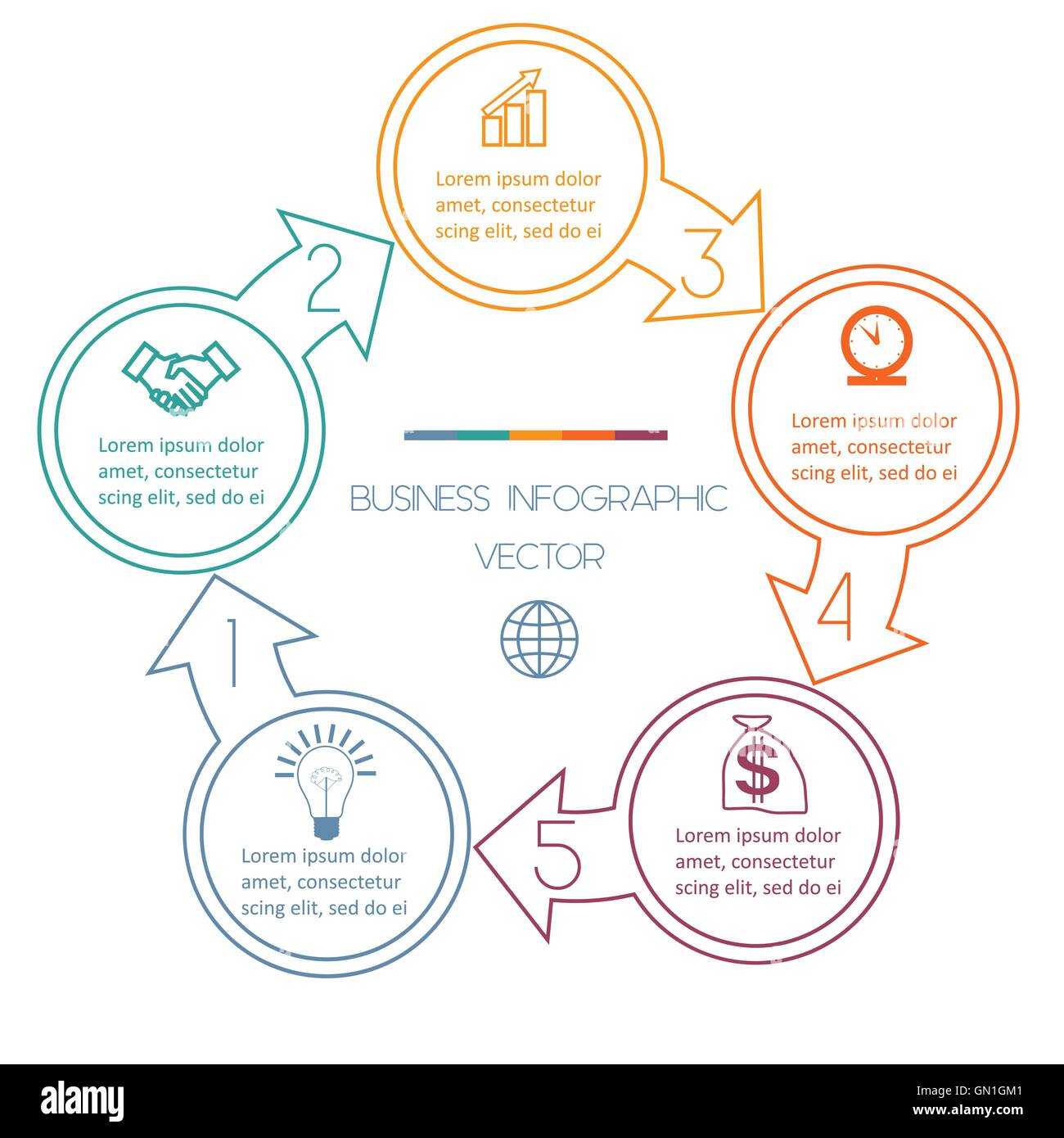 Lorem ipsum dolor amet, consectetur scing elit, sed do ei

3

2

Lorem ipsum dolor amet, consectetur scing elit, sed do ei

Lorem ipsum dolor amet, consectetur scing elit, sed do ei

BUSINESS INFOGRAPHIC

VECTOR

4

1

$

Lorem ipsum dolor amet, consectetur scing elit, sed do ei

5

Lorem ipsum dolor amet, consectetur scing elit, sed do ei

alamy

Image ID: GN1GM1
www.alamy.com