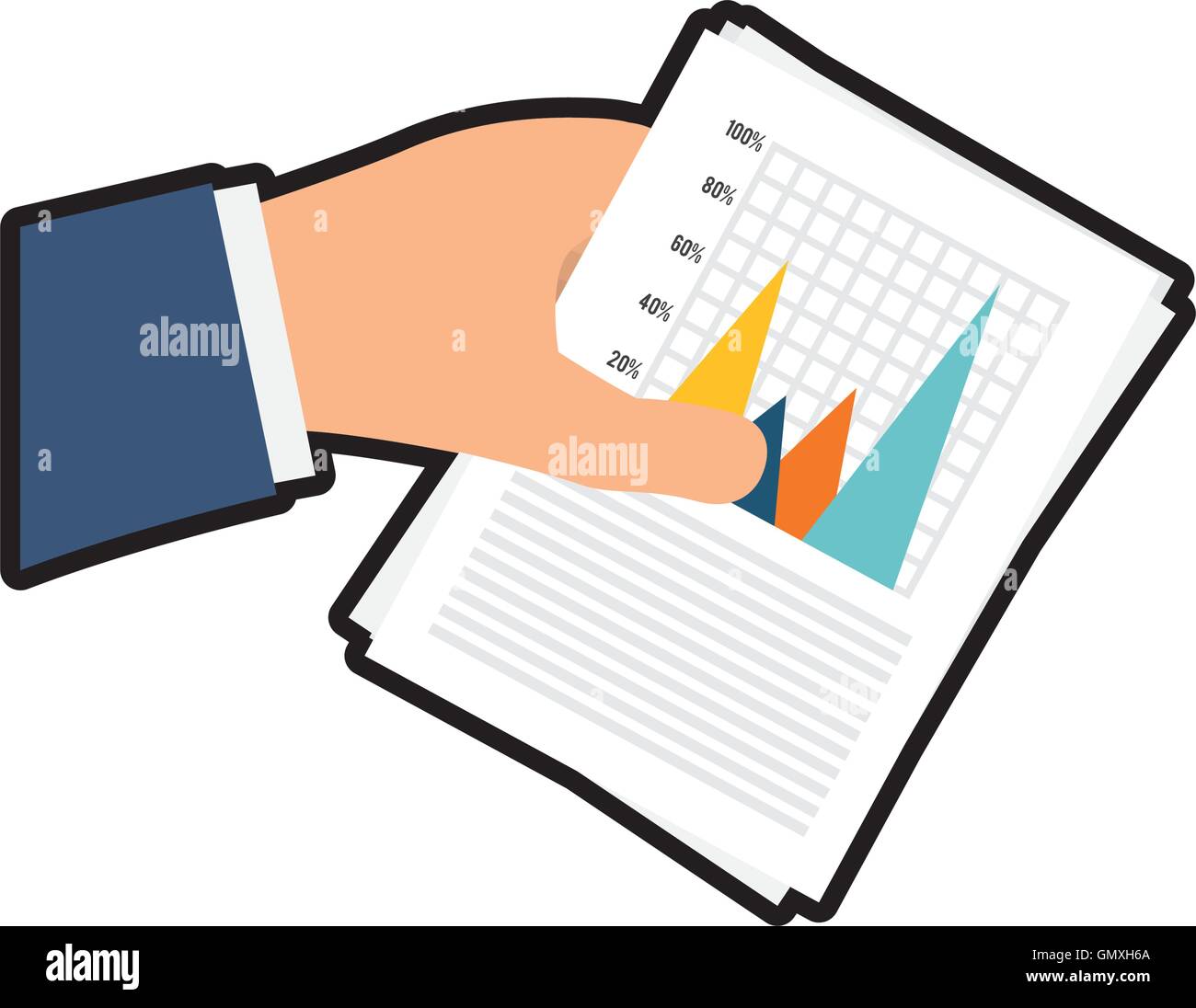 100%
80%
60%
40%
20%

alamy
alamy

alamy
GMXH6A
www.alamy.com