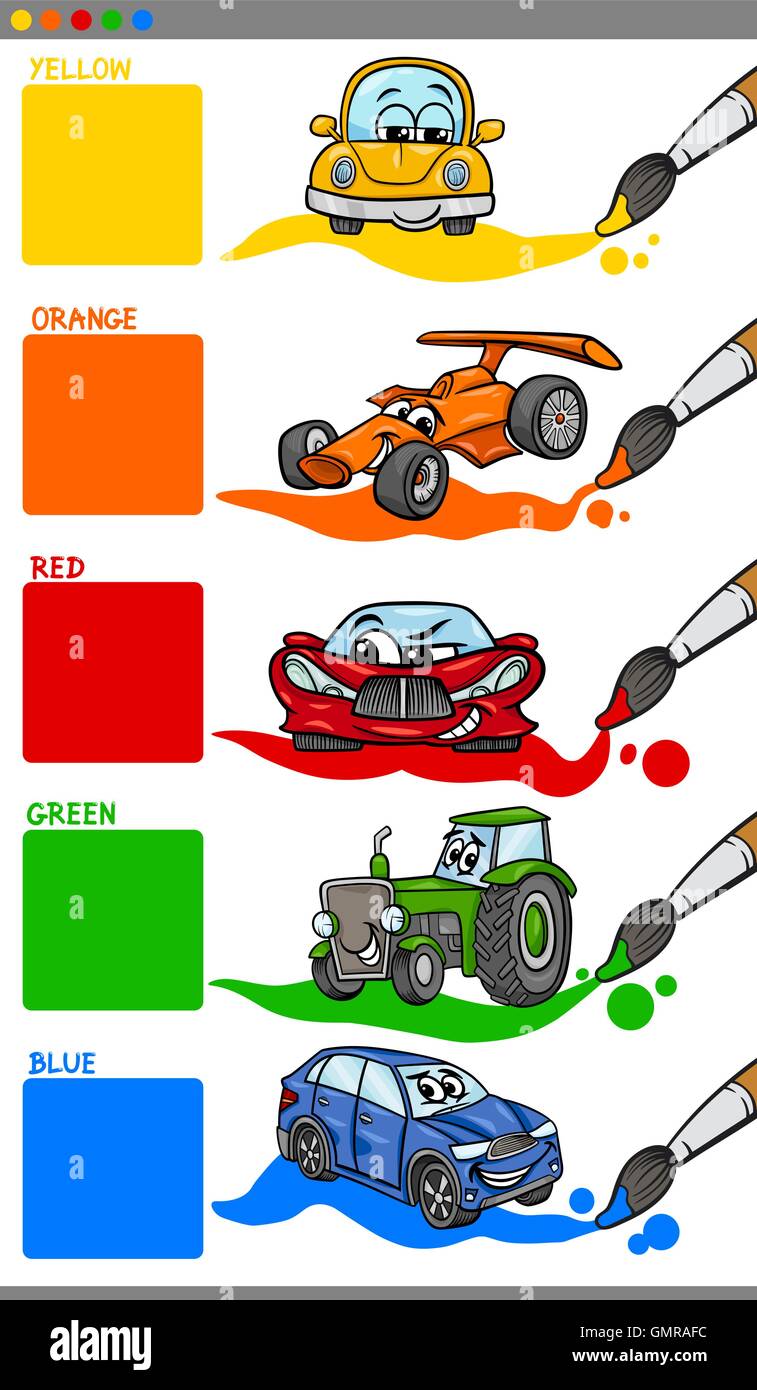 YELLOW

ORANGE

RED

GREEN

BLUE

alamy

GMRAFC
www.alamy.com