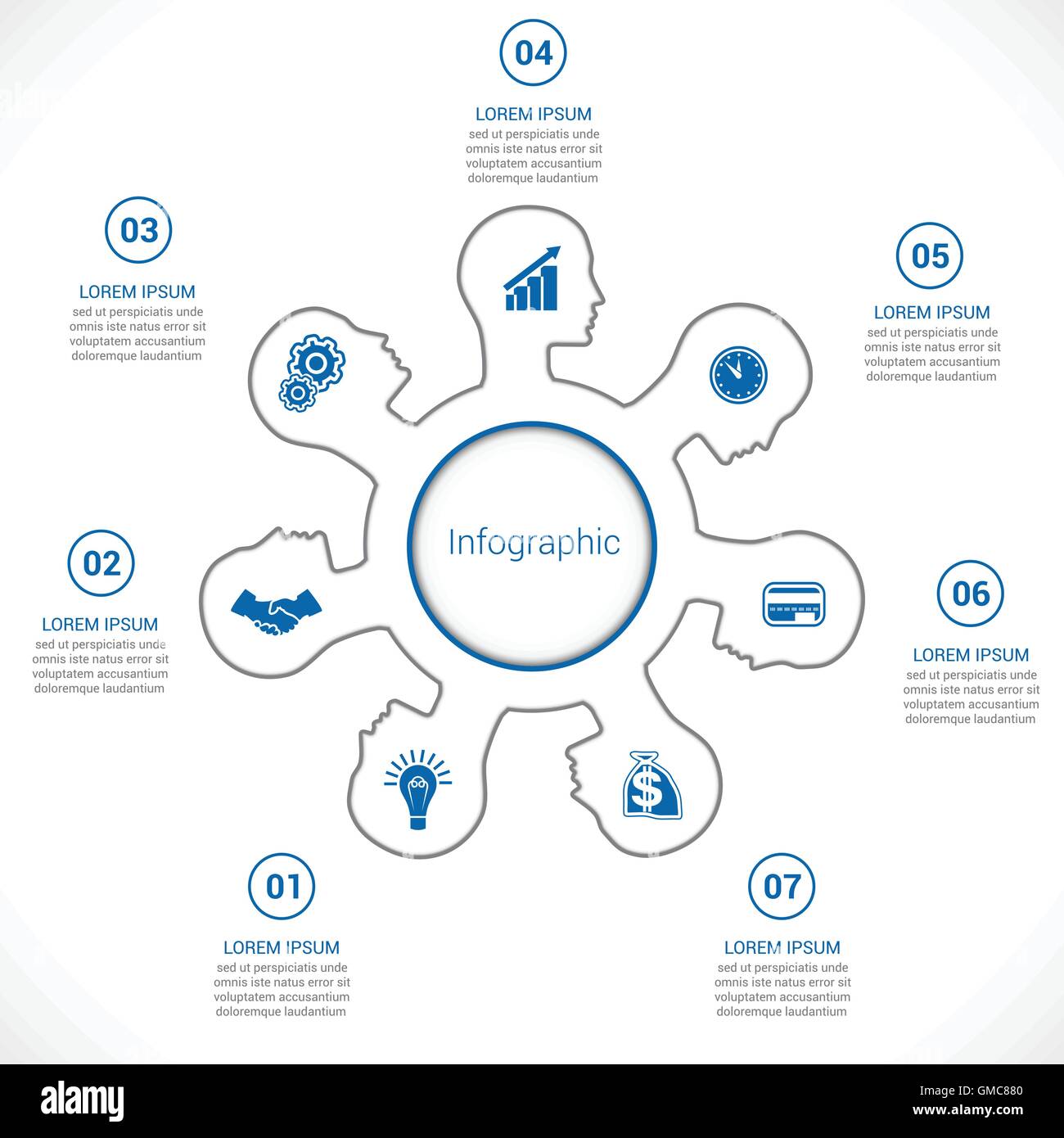 04

LOREM IPSUM
sed ut perspiciatis unde omnis iste natus error sit voluptatem accusantium doloremque laudantium

03

LOREM IPSUM
sed ut perspiciatis unde omnis iste natus error sit voluptatem accusantium doloremque laudantium

05

LOREM IPSUM
sed ut perspiciatis unde omnis iste natus error sit voluptatem accusantium doloremque laudantium

Infographic

02

LOREM IPSUM
sed ut perspiciatis unde omnis iste natus error sit voluptatem accusantium doloremque laudantium

06

LOREM IPSUM
sed ut perspiciatis unde omnis iste natus error sit voluptatem accusantium doloremque laudantium

$

01

LOREM IPSUM
sed ut perspiciatis unde omnis iste natus error sit voluptatem accusantium doloremque laudantium

07

LOREM IPSUM
sed ut perspiciatis unde omnis iste natus error sit voluptatem accusantium doloremque laudantium

alamy

Image ID: GMC880
www.alamy.com