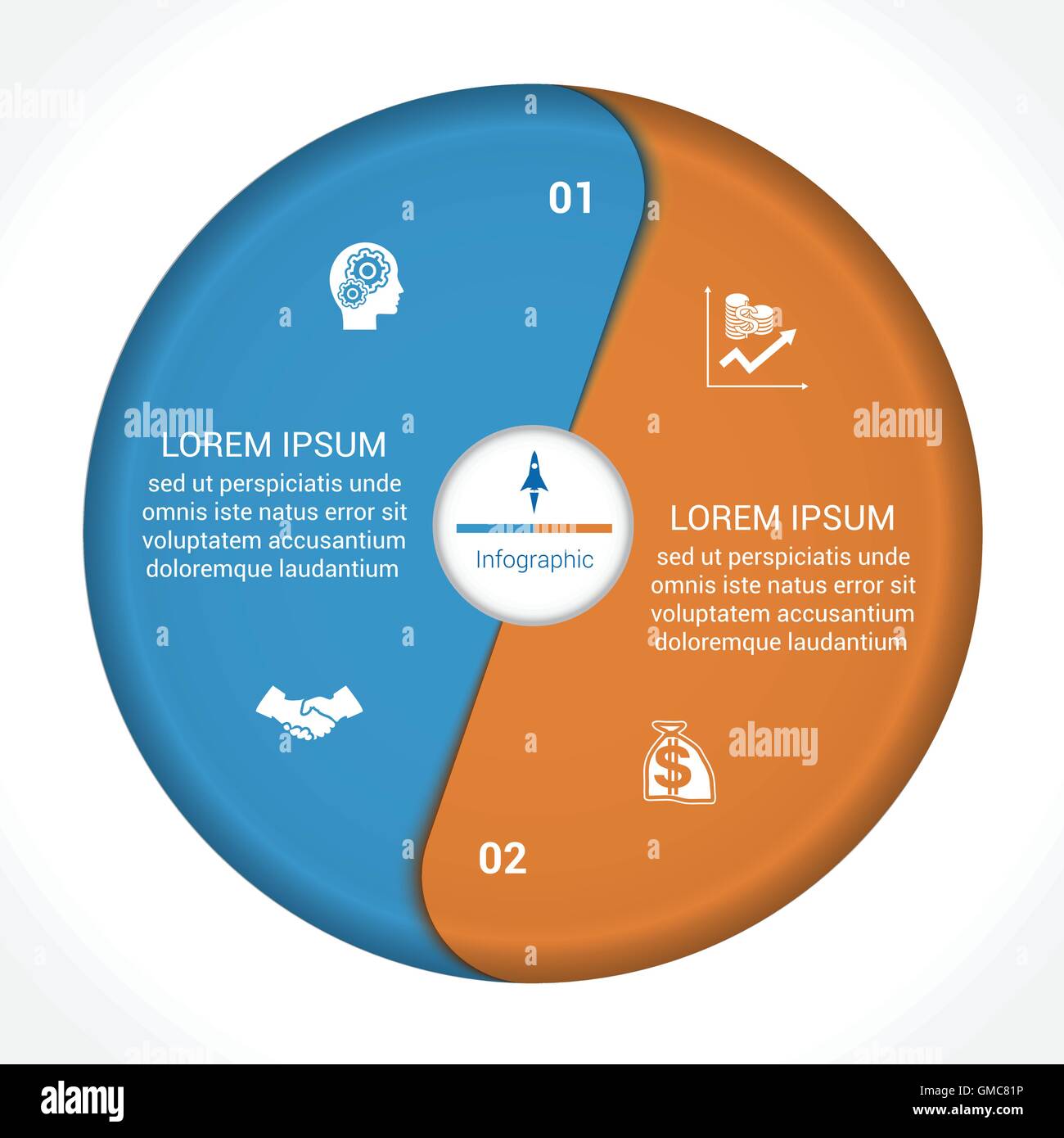 01

alamy

LOREM IPSUM
sed ut perspiciatis unde omnis iste natus error sit voluptatem accusantium doloremque laudantium

Infographic

alamy

LOREM IPSUM
sed ut perspiciatis unde omnis iste natus error sit voluptatem accusantium doloremque laudantium

alamy

02

alamy

Image ID: GMC81P
www.alamy.com