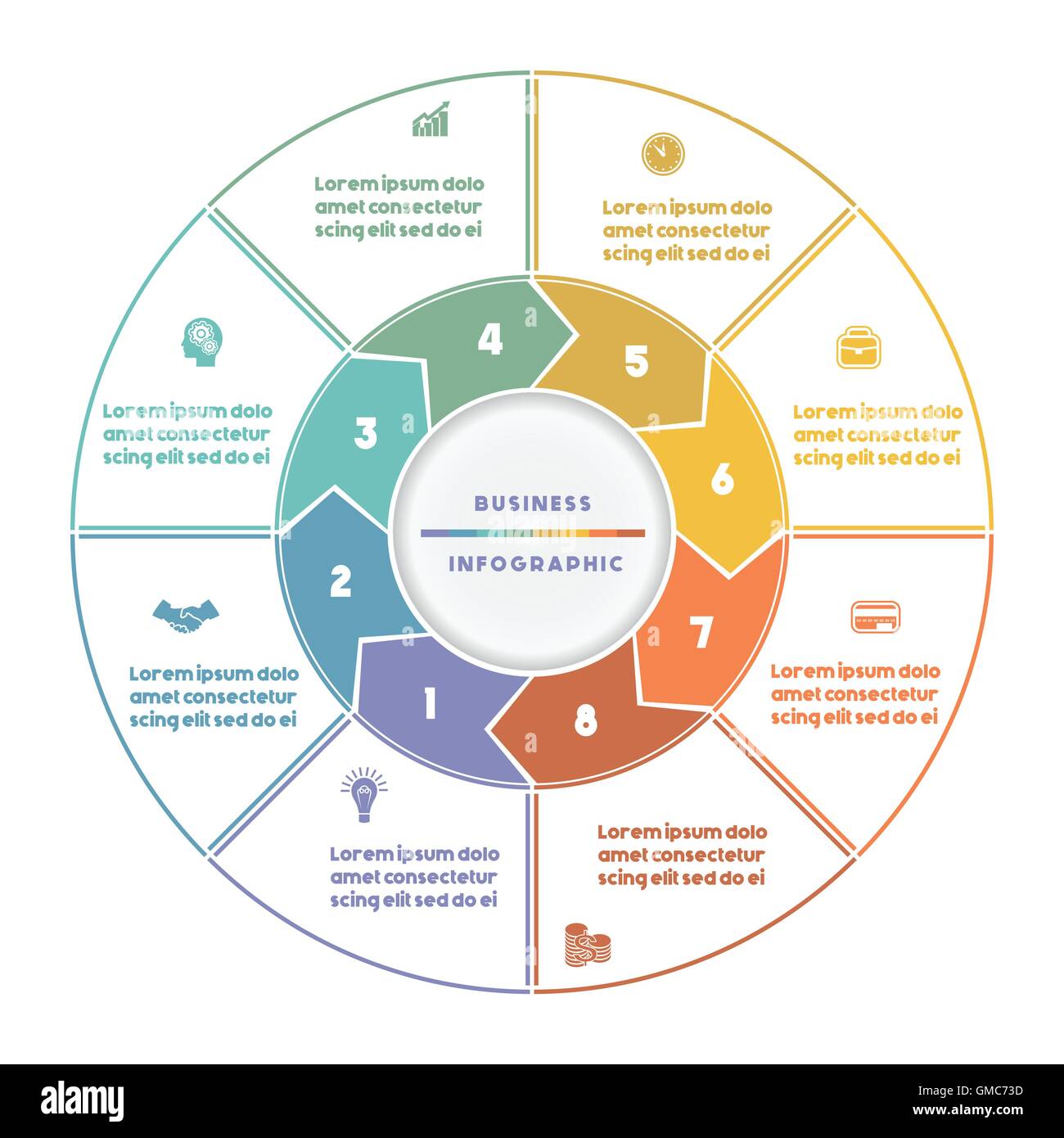 Lorem ipsum dolo amet consectetur scing elit sed do ei

Lorem ipsum dolo amet consectetur scing elit sed do ei

Lorem ipsum dolo amet consectetur scing elit sed do ei

Lorem ipsum dolo amet consectetur scing elit sed do ei

4

5

3

6

BUSINESS

INFOGRAPHIC

2

7

1

8

Lorem ipsum dolo amet consectetur scing elit sed do ei

Lorem ipsum dolo amet consectetur scing elit sed do ei

Lorem ipsum dolo amet consectetur scing elit sed do ei

Lorem ipsum dolo amet consectetur scing elit sed do ei

alamy

Image ID: GMC73D
www.alamy.com