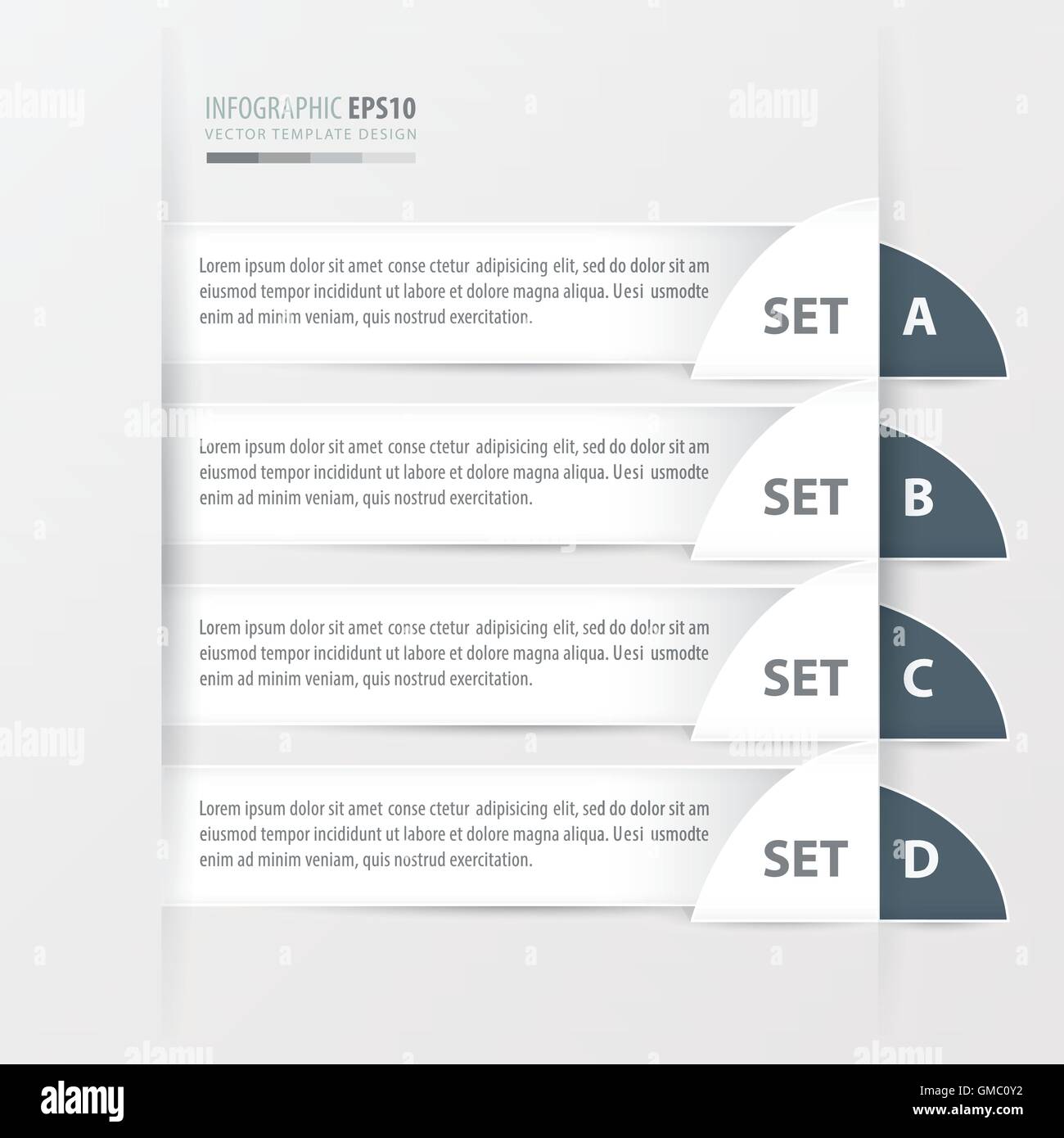 INFOGRAPHIC EPS10
VECTOR TEMPLATE DESIGN

Lorem ipsum dolor sit amet conse ctetur adipisicing elit, sed do dolor sit am eiusmod tempor incididunt ut labore et dolore magna aliqua. Uesi usmodte enim ad minim veniam, quis nostrud exercitation.

SET A

Lorem ipsum dolor sit amet conse ctetur adipisicing elit, sed do dolor sit am eiusmod tempor incididunt ut labore et dolore magna aliqua. Uesi usmodte enim ad minim veniam, quis nostrud exercitation.

SET B

Lorem ipsum dolor sit amet conse ctetur adipisicing elit, sed do dolor sit am eiusmod tempor incididunt ut labore et dolore magna aliqua. Uesi usmodte enim ad minim veniam, quis nostrud exercitation.

SET C

Lorem ipsum dolor sit amet conse ctetur adipisicing elit, sed do dolor sit am eiusmod tempor incididunt ut labore et dolore magna aliqua. Uesi usmodte enim ad minim veniam, quis nostrud exercitation.

SET D

alamy

Image ID: GMC0Y2
www.alamy.com