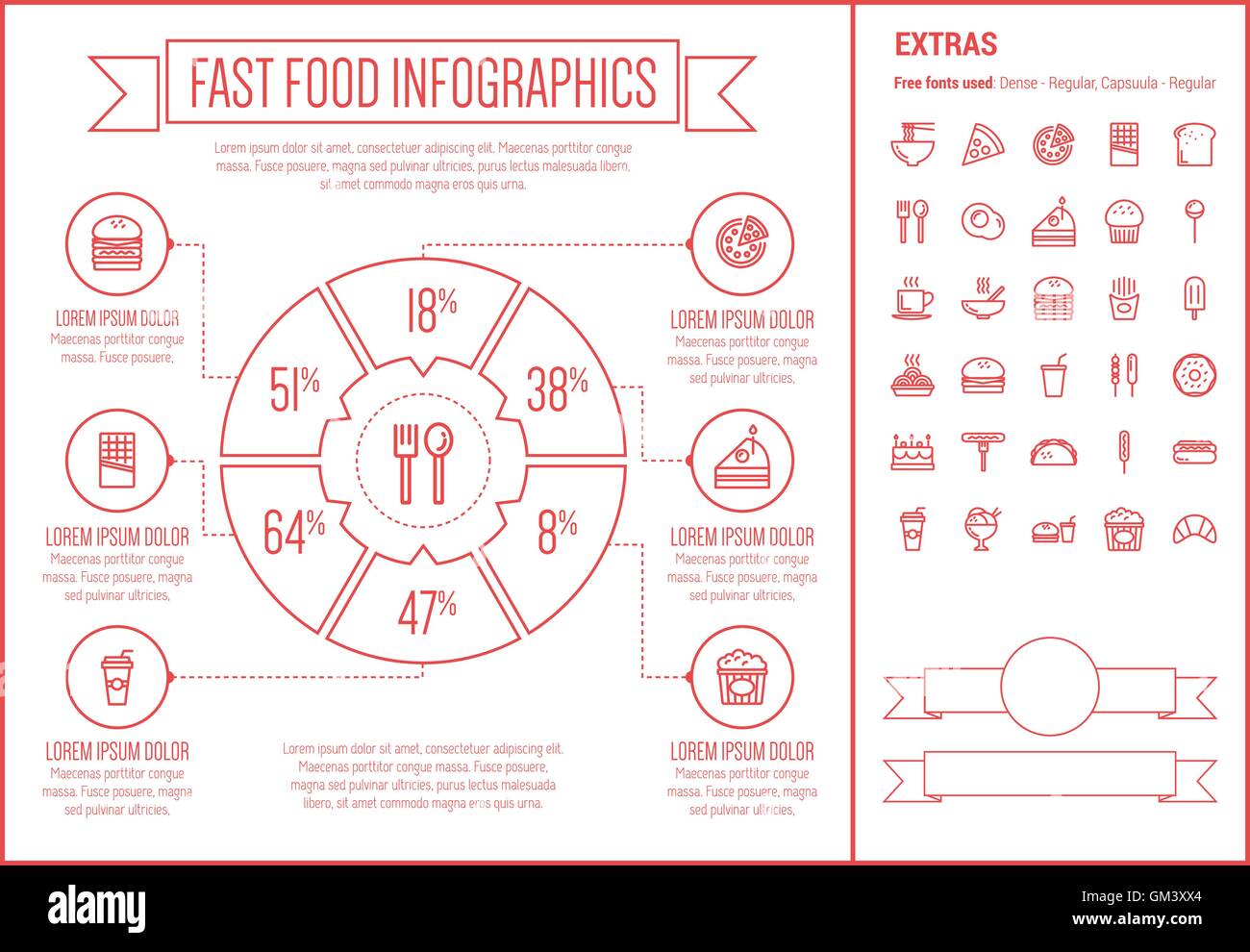 FAST FOOD INFOGRAPHICS

Lorem ipsum dolor sit amet, consectetuer adipiscing elit. Maecenas porttitor congue massa. Fusce posuere, magna sed pulvinar ultricies, purus lectus malesuada libero, sit amet commodo magna eros quis urna.

LOREM IPSUM DOLOR
Maecenas porttitor congue massa. Fusce posuere,

LOREM IPSUM DOLOR
Maecenas porttitor congue massa. Fusce posuere, magna sed pulvinar ultricies,

LOREM IPSUM DOLOR
Maecenas porttitor congue massa. Fusce posuere, magna sed pulvinar ultricies,

18%
51%
38%
64%
8%
47%

LOREM IPSUM DOLOR
Maecenas porttitor congue massa. Fusce posuere, magna sed pulvinar ultricies,

LOREM IPSUM DOLOR
Maecenas porttitor congue massa. Fusce posuere, magna sed pulvinar ultricies,

LOREM IPSUM DOLOR
Maecenas porttitor congue massa. Fusce posuere, magna sed pulvinar ultricies,

Lorem ipsum dolor sit amet, consectetuer adipiscing elit. Maecenas porttitor congue massa. Fusce posuere, magna sed pulvinar ultricies, purus lectus malesuada libero, sit amet commodo magna eros quis urna.

EXTRAS
Free fonts used: Dense - Regular, Capsuula - Regular

alamy
Image ID: GM3XX4
www.alamy.com