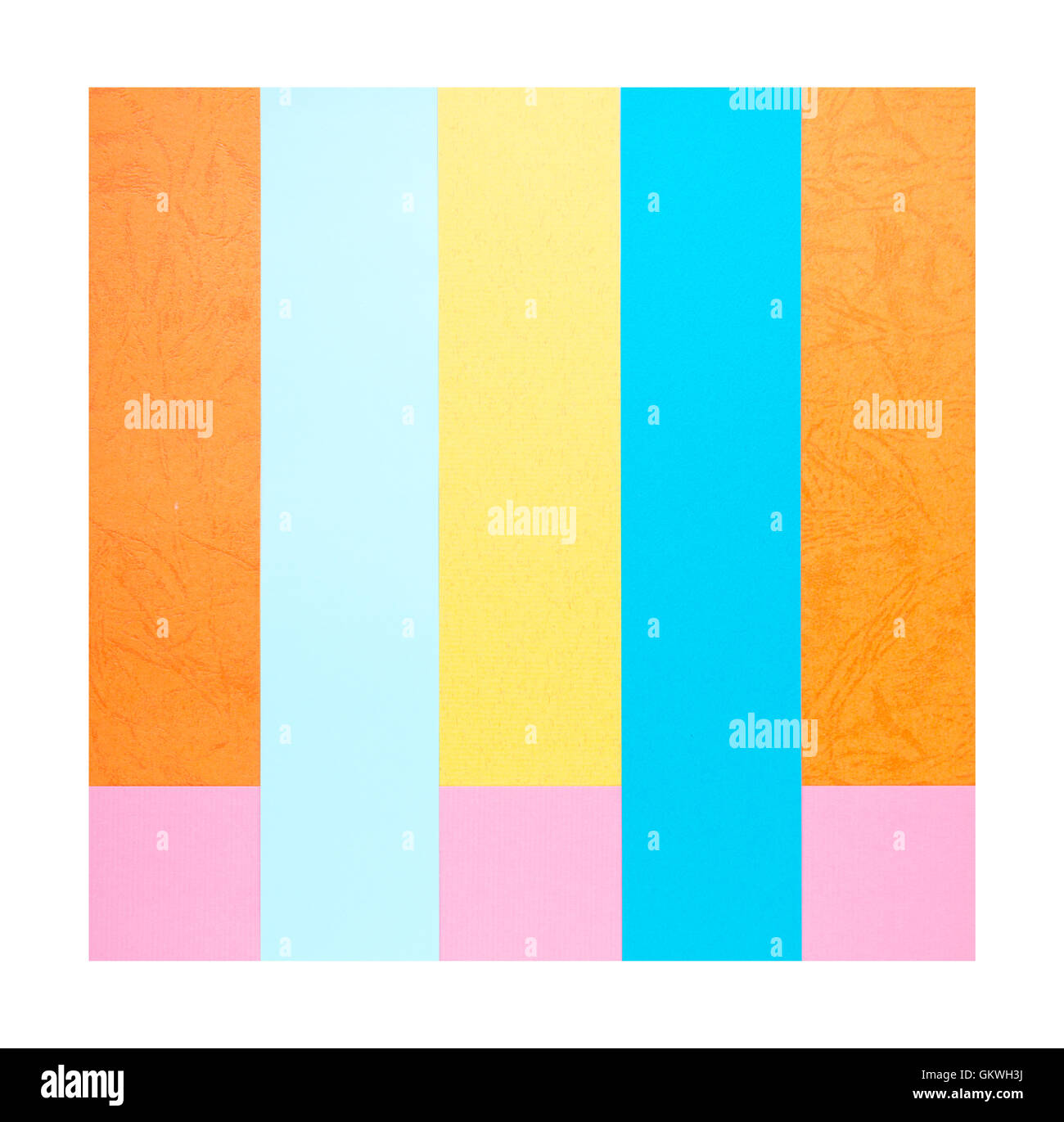 alamy

alamy

alamy

alamy

alamy

alamy

GKWH3J

www.alamy.com