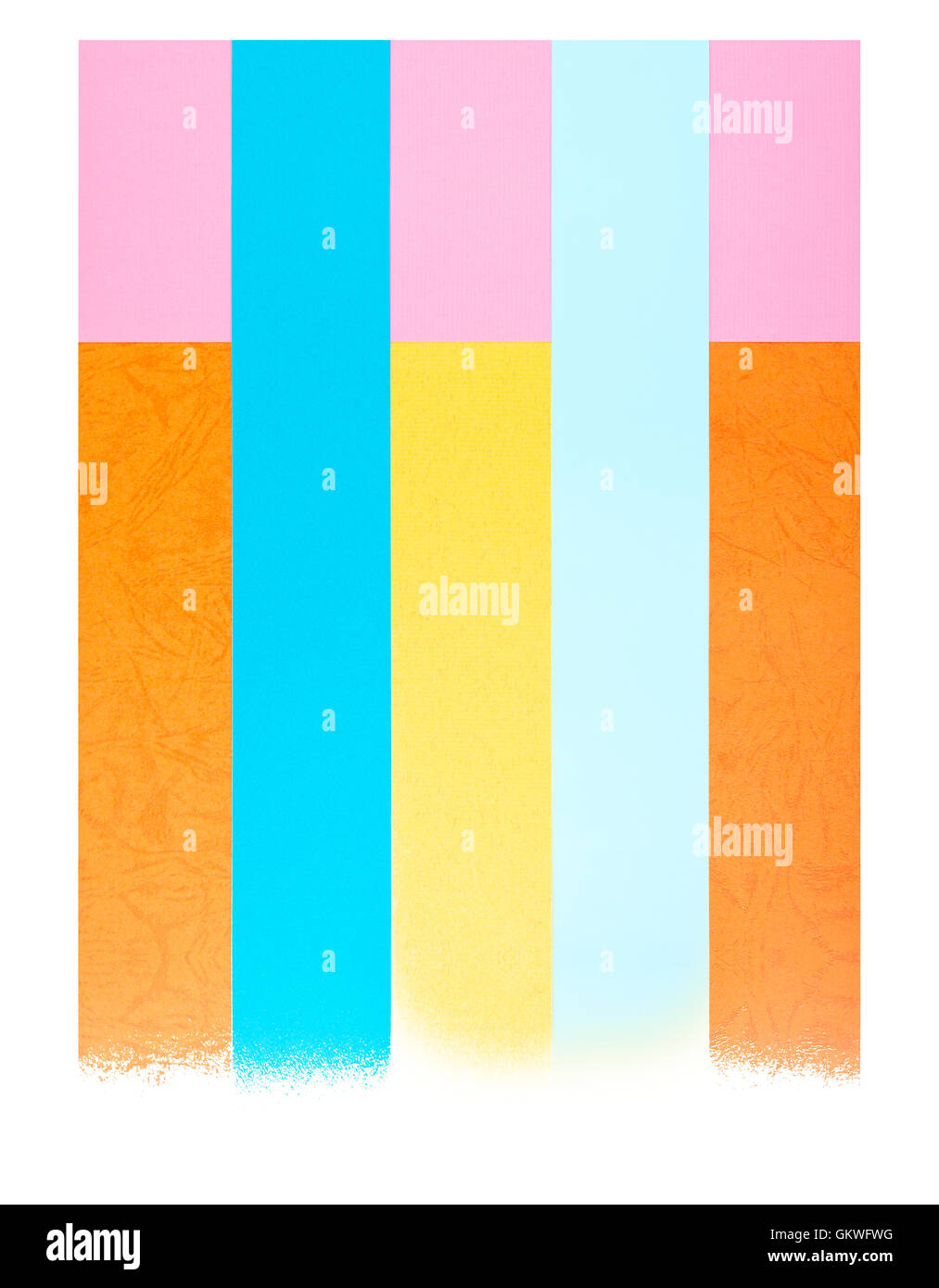 alamy
alamy
alamy
alamy GKWFWG www.alamy.com