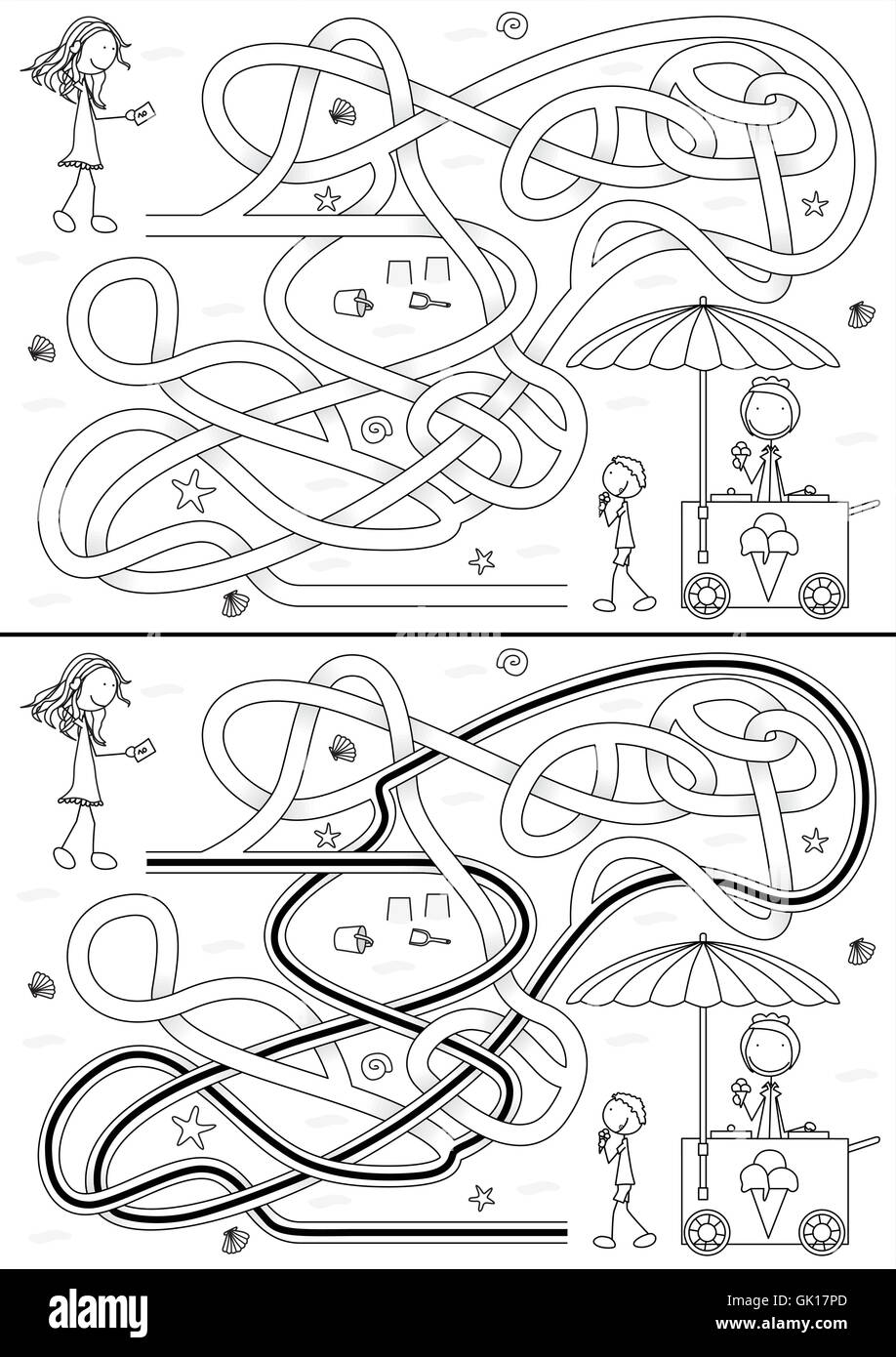 alamy

Image ID: GK17PD
www.alamy.com