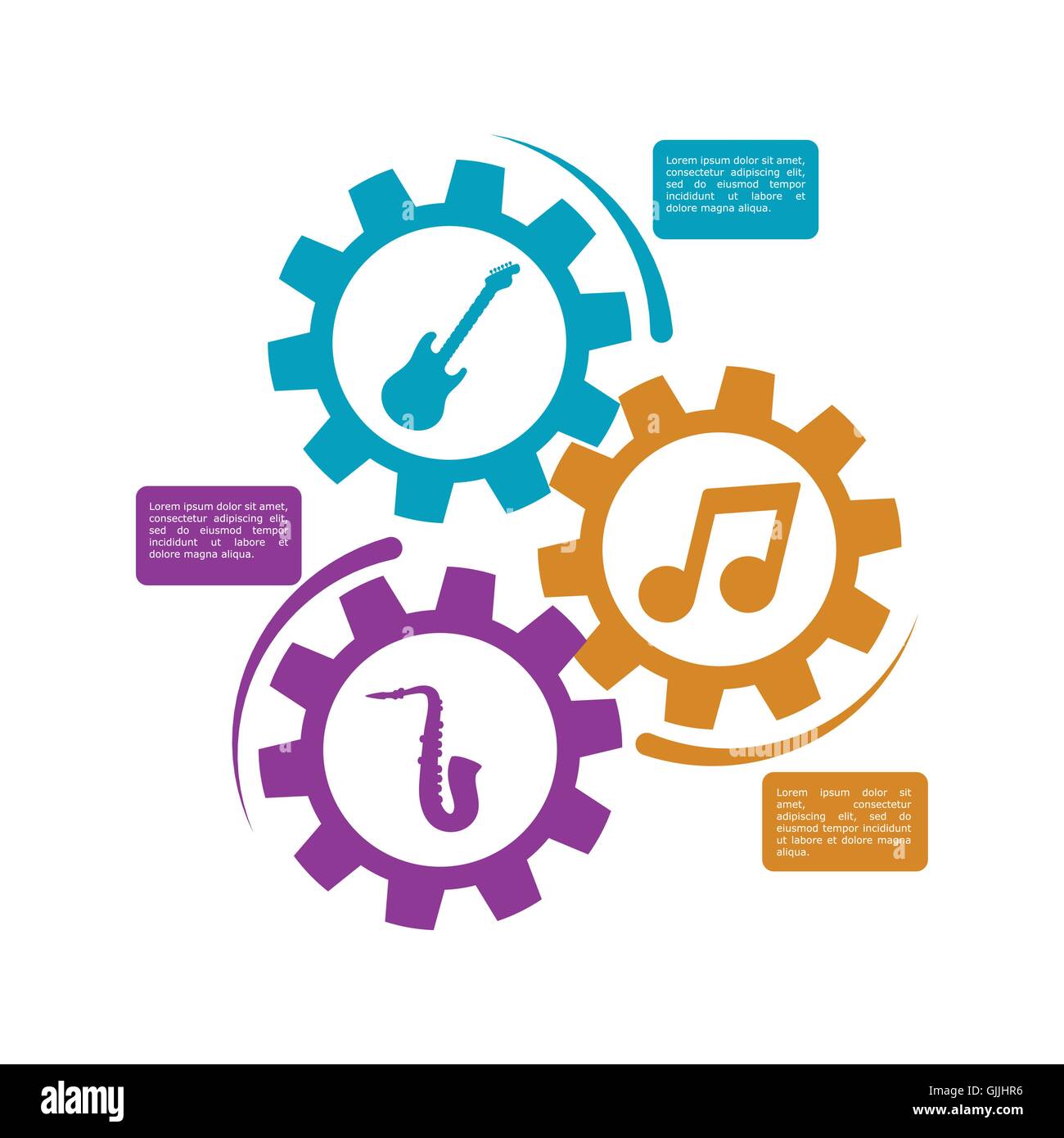 Lorem ipsum dolor sit amet, consectetur adipiscing elit, sed do eiusmod tempor incididunt ut labore et dolore magna aliqua.

Lorem ipsum dolor sit amet, consectetur adipiscing elit, sed do eiusmod tempor incididunt ut labore et dolore magna aliqua.

Lorem ipsum dolor sit amet, consectetur adipiscing elit, sed do eiusmod tempor incididunt ut labore et dolore magna aliqua.

alamy

Image ID: GJJHR6
www.alamy.com