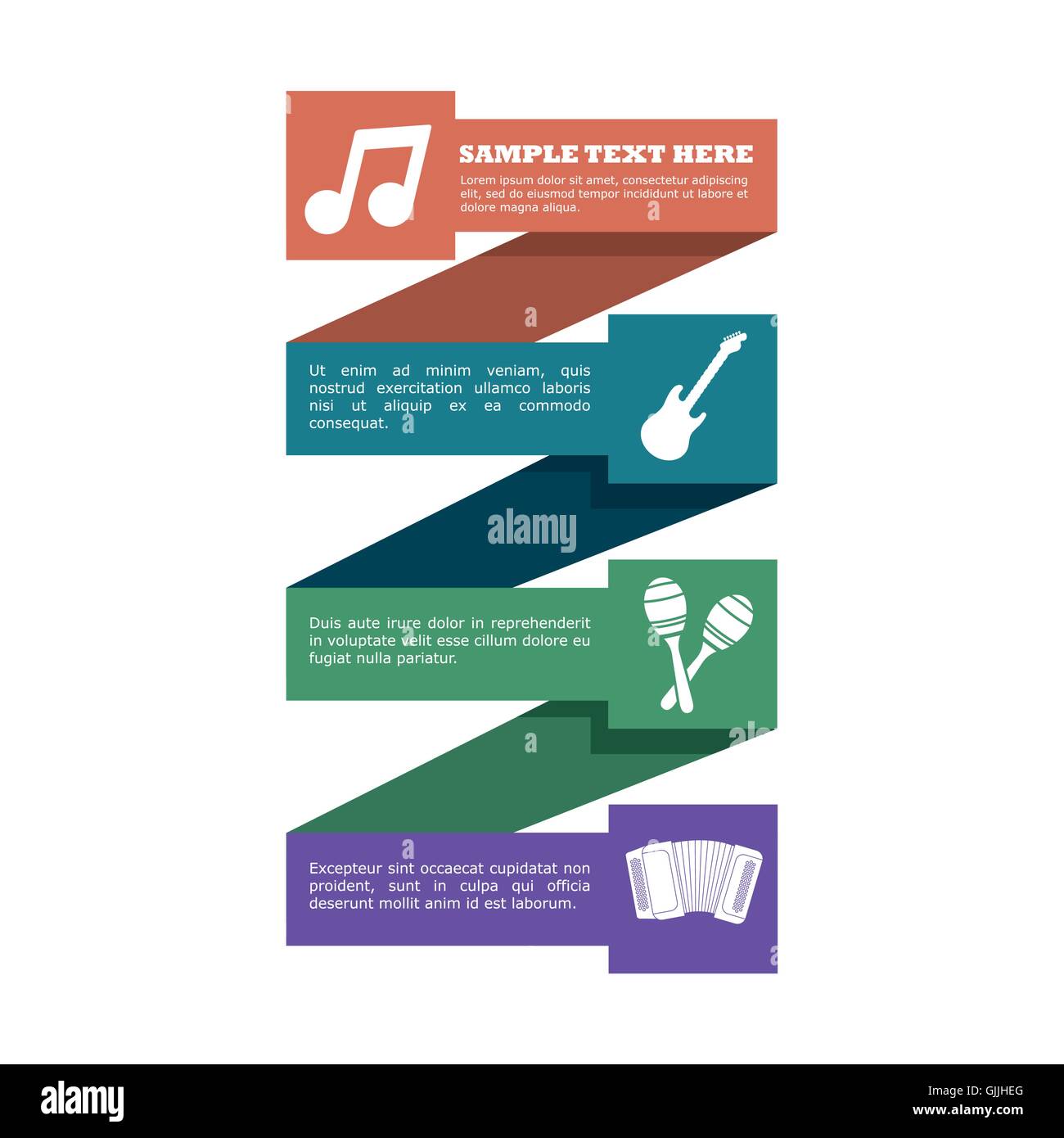 SAMPLE TEXT HERE

Lorem ipsum dolor sit amet, consectetur adipiscing elit, sed do eiusmod tempor incididunt ut labore et dolore magna aliqua.

Ut enim ad minim veniam, quis nostrud exercitation ullamco laboris nisi ut aliquip ex ea commodo consequat.

alamy

Duis aute irure dolor in reprehenderit in voluptate velit esse cillum dolore eu fugiat nulla pariatur.

Excepteur sint occaecat cupidatat non proident, sunt in culpa qui officia deserunt mollit anim id est laborum.

alamy

GJJHEG

www.alamy.com