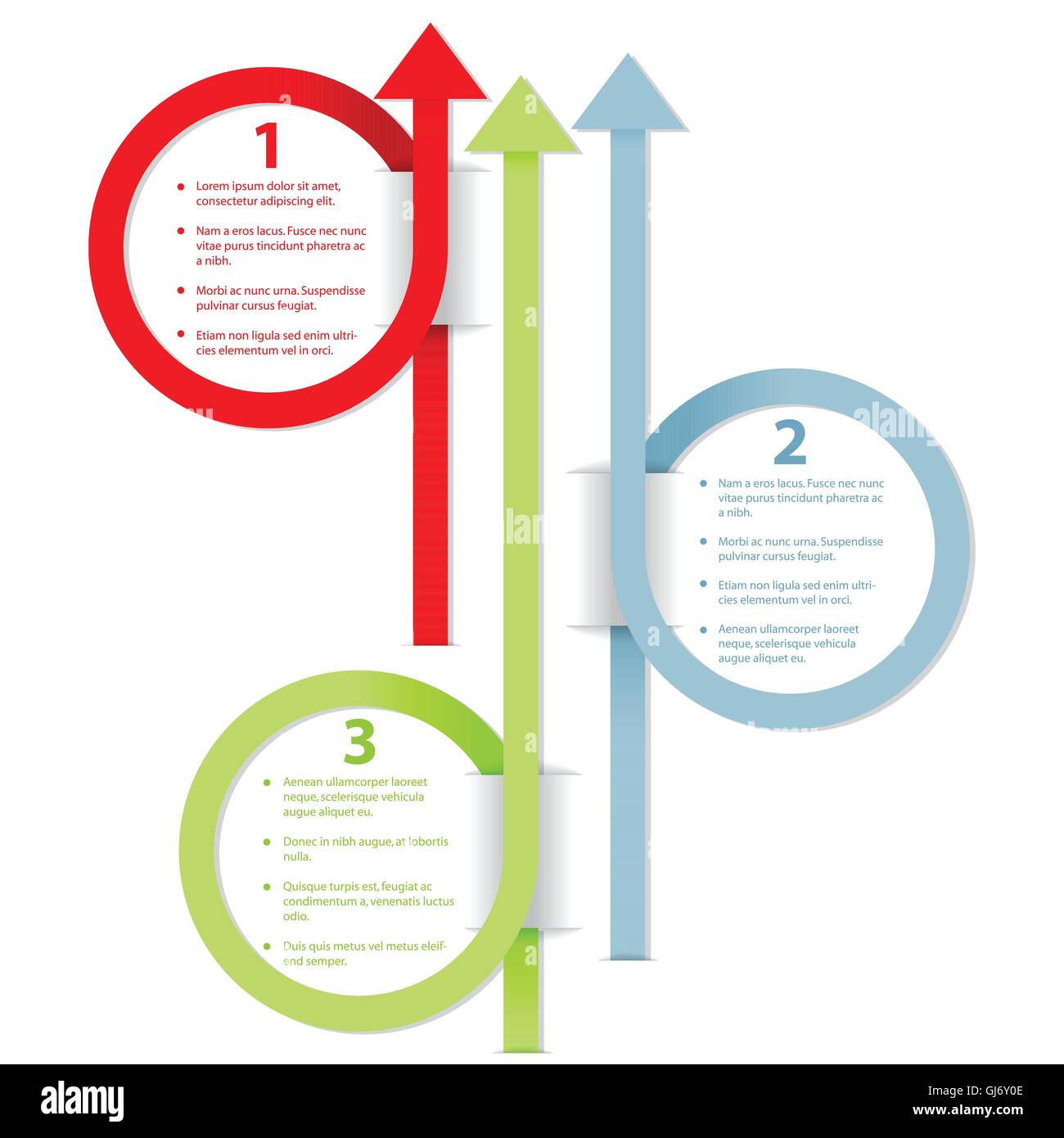 1

- Lorem ipsum dolor sit amet, consectetur adipiscing elit.
- Nam a eros lacus. Fusce nec nunc vitae purus tincidunt pharetra ac a nibh.
- Morbi ac nunc urna. Suspendisse pulvinar cursus feugiat.
- Etiam non ligula sed enim ultricies elementum vel in orci.

2

- Nam a eros lacus. Fusce nec nunc vitae purus tincidunt pharetra ac a nibh.
- Morbi ac nunc urna. Suspendisse pulvinar cursus feugiat.
- Etiam non ligula sed enim ultricies elementum vel in orci.
- Aenean ullamcorper laoreet neque, scelerisque vehicula augue aliquet eu.

3

- Aenean ullamcorper laoreet neque, scelerisque vehicula augue aliquet eu.
- Donec in nibh augue, at lobortis nulla.
- Quisque turpis est, feugiat ac condimentum a, venenatis luctus odio.
- Duis quis metus vel metus eleifend semper.

alamy

Image ID: GJ6Y0E
www.alamy.com