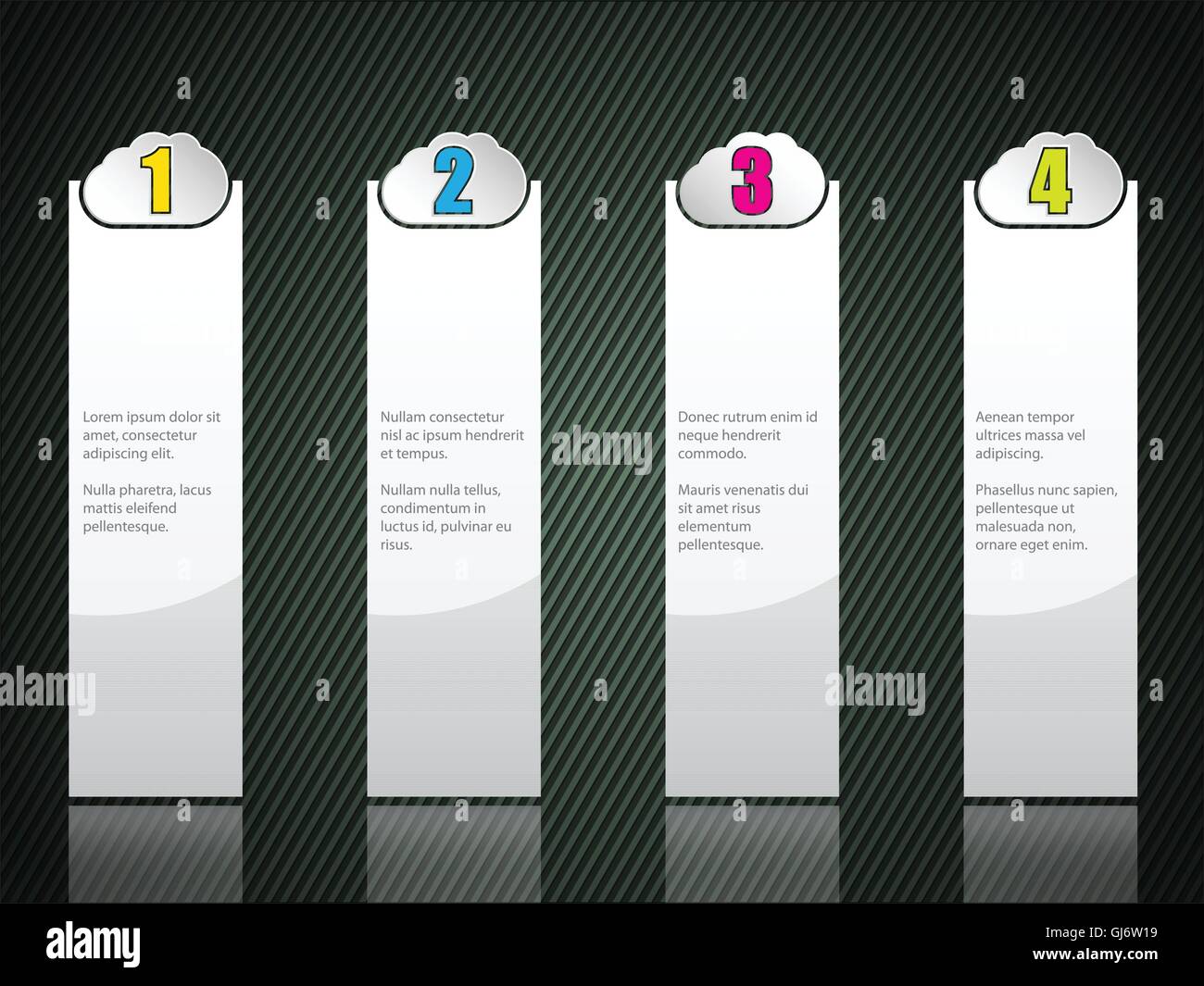 1

Lorem ipsum dolor sit amet, consectetur adipiscing elit.

Nulla pharetra, lacus mattis eleifend pellentesque.

2

Nullam consectetur nisl ac ipsum hendrerit et tempus.

Nullam nulla tellus, condimentum in luctus id, pulvinar eu risus.

3

Donec rutrum enim id neque hendrerit commodo.

Mauris venenatis dui sit amet risus elementum pellentesque.

4

Aenean tempor ultrices massa vel adipiscing.

Phasellus nunc sapien, pellentesque ut malesuada non, ornare eget enim.

alamy

alamy

alamy

alamy

GJ6W19
www.alamy.com