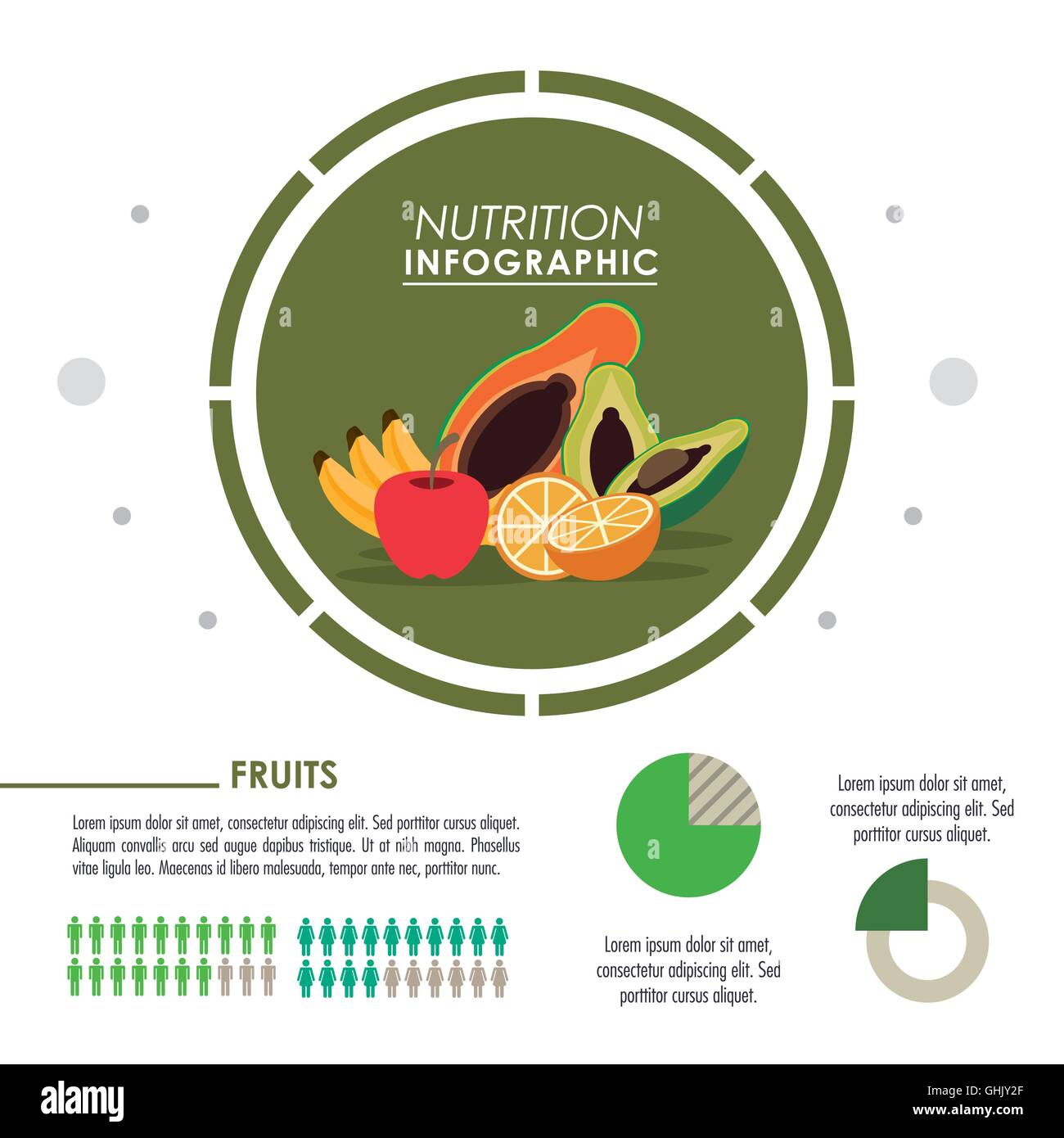 NUTRITION
INFOGRAPHIC

FRUITS

Lorem ipsum dolor sit amet, consectetur adipiscing elit. Sed porttitor cursus aliquet. Aliquam convallis arcu sed augue dapibus tristique. Ut at nibh magna. Phasellus vitae ligula leo. Maecenas id libero malesuada, tempor ante nec, porttitor nunc.

Lorem ipsum dolor sit amet, consectetur adipiscing elit. Sed porttitor cursus aliquet.

Lorem ipsum dolor sit amet, consectetur adipiscing elit. Sed porttitor cursus aliquet.

alamy

Image ID: GHJY2F
www.alamy.com