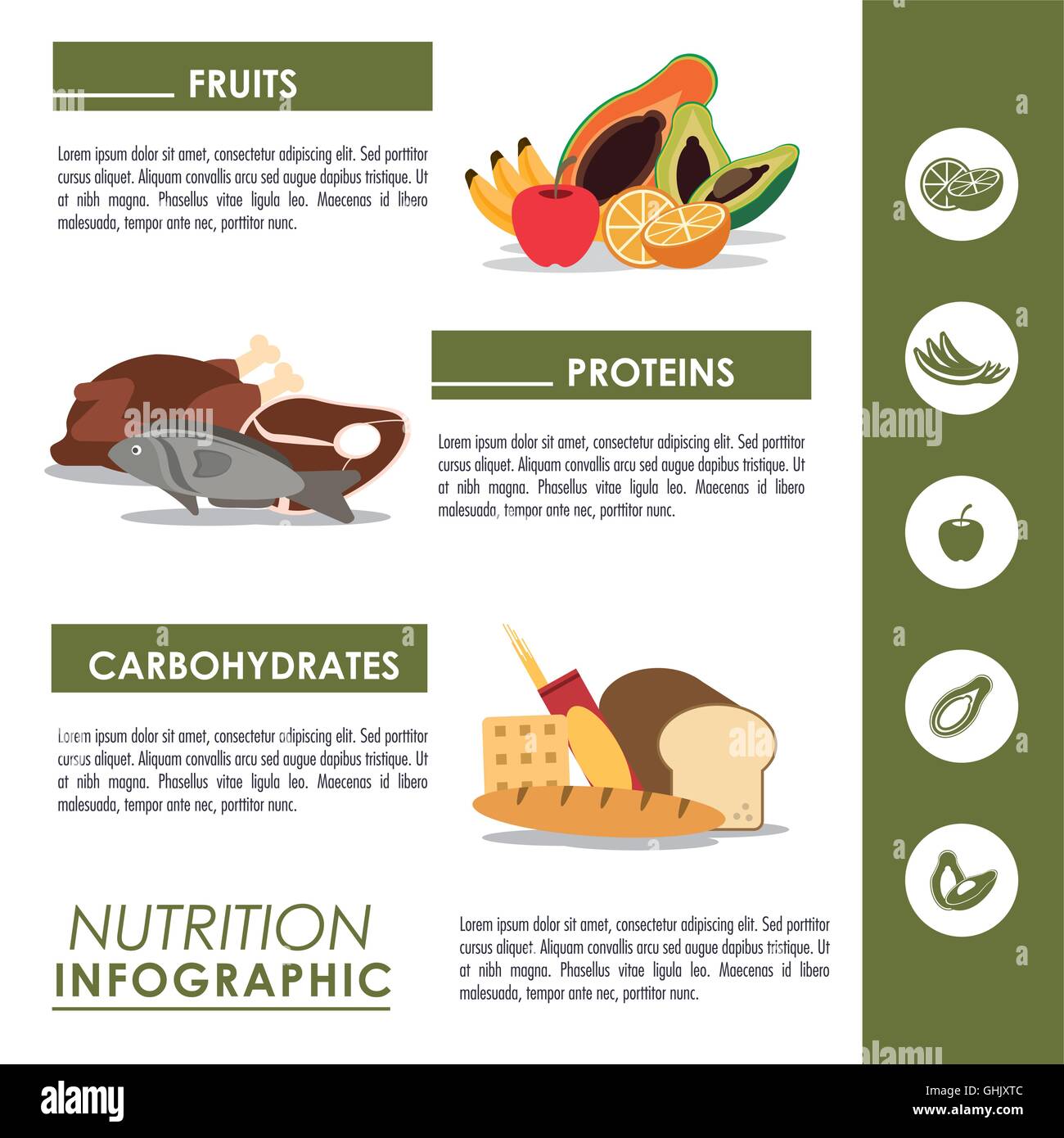 FRUITS

Lorem ipsum dolor sit amet, consectetur adipiscing elit. Sed porttitor cursus aliquet. Aliquam convallis arcu sed augue dapibus tristique. Ut at nibh magna. Phasellus vitae ligula leo. Maecenas id libero malesuada, tempor ante nec, porttitor nunc.

PROTEINS

Lorem ipsum dolor sit amet, consectetur adipiscing elit. Sed porttitor cursus aliquet. Aliquam convallis arcu sed augue dapibus tristique. Ut at nibh magna. Phasellus vitae ligula leo. Maecenas id libero malesuada, tempor ante nec, porttitor nunc.

CARBOHYDRATES

Lorem ipsum dolor sit amet, consectetur adipiscing elit. Sed porttitor cursus aliquet. Aliquam convallis arcu sed augue dapibus tristique. Ut at nibh magna. Phasellus vitae ligula leo. Maecenas id libero malesuada, tempor ante nec, porttitor nunc.

NUTRITION
INFOGRAPHIC

Lorem ipsum dolor sit amet, consectetur adipiscing elit. Sed porttitor cursus aliquet. Aliquam convallis arcu sed augue dapibus tristique. Ut at nibh magna. Phasellus vitae ligula leo. Maecenas id libero malesuada, tempor ante nec, porttitor nunc.

alamy

alamy

GHJXTC
www.alamy.com