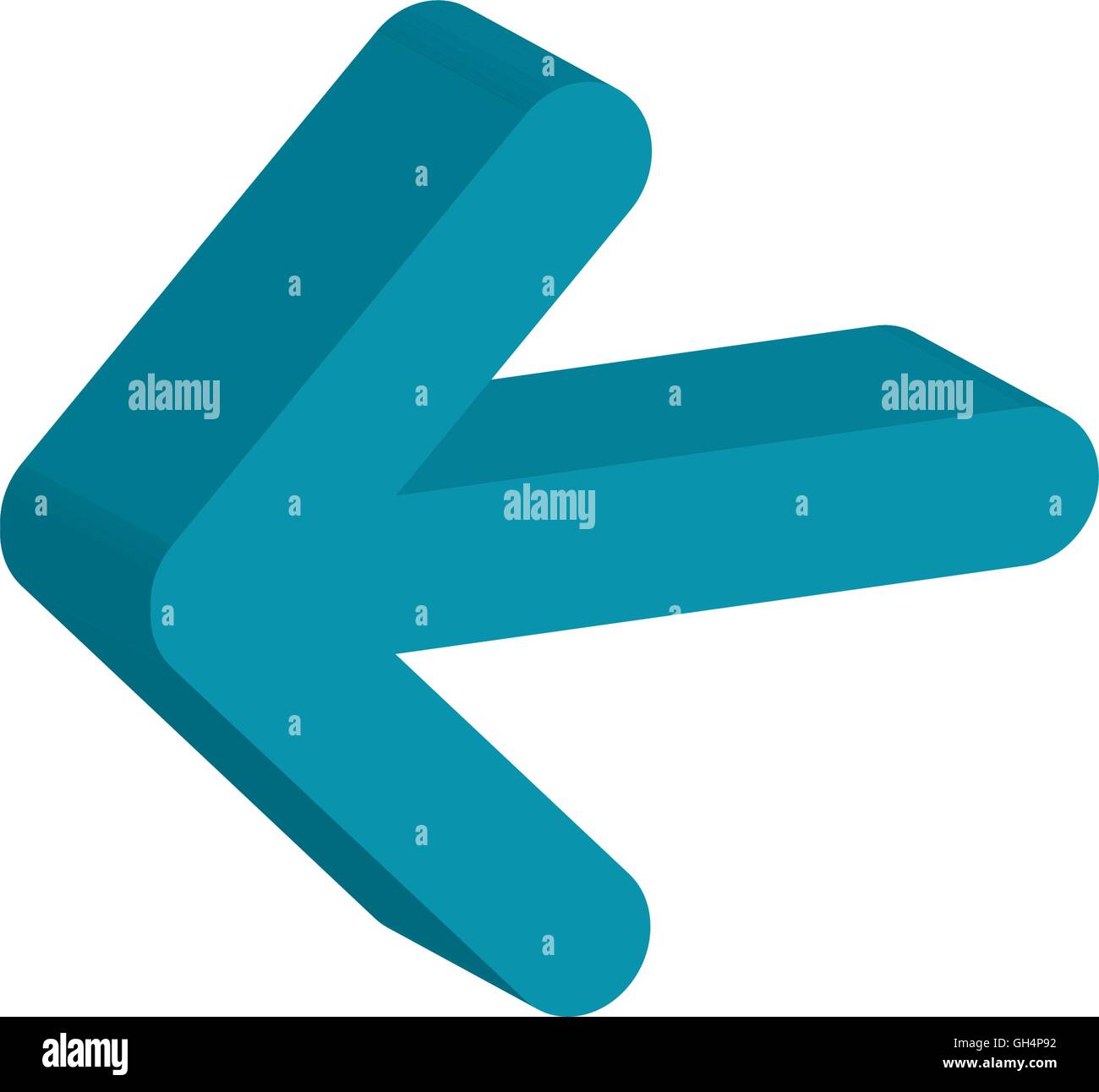 alamy alamy
alamy

alamy
GH4P92
www.alamy.com