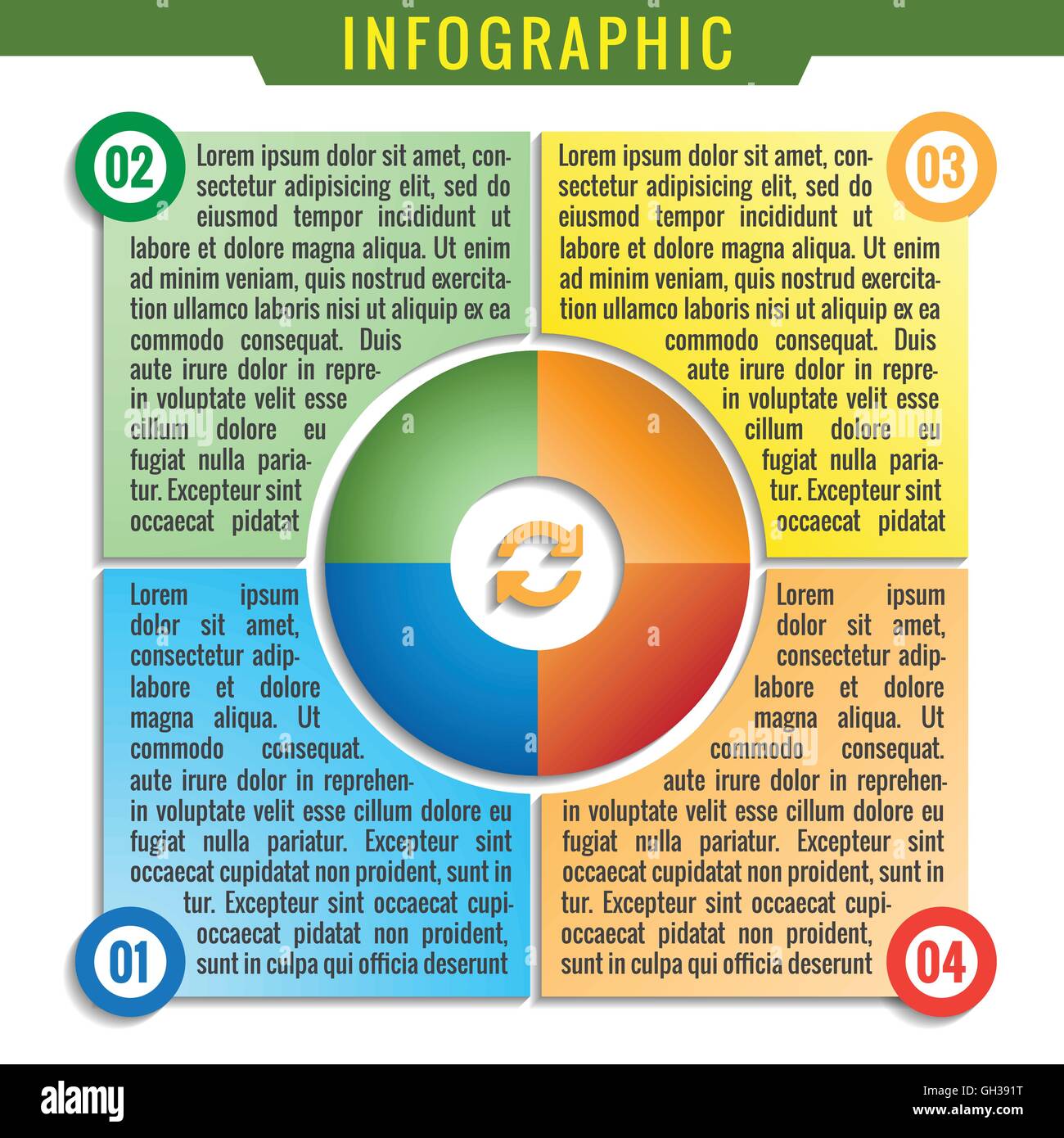 INFOGRAPHIC

02

Lorem ipsum dolor sit amet, consectetur adipisicing elit, sed do eiusmod tempor incididunt ut labore et dolore magna aliqua. Ut enim ad minim veniam, quis nostrud exercitation ullamco laboris nisi ut aliquip ex ea commodo consequat. Duis aute irure dolor in reprein voluptate velit esse cillum dolore eu fugiat nulla pariatur. Excepteur sint occaecat pidatat

03

Lorem ipsum dolor sit amet, consectetur adipisicing elit, sed do eiusmod tempor incididunt ut labore et dolore magna aliqua. Ut enim ad minim veniam, quis nostrud exercitation ullamco laboris nisi ut aliquip ex ea commodo consequat. Duis aute irure dolor in reprein voluptate velit esse cillum dolore eu fugiat nulla pariatur. Excepteur sint occaecat pidatat

Lorem ipsum dolor sit amet, consectetur adiplabore et dolore magna aliqua. Ut commodo consequat. aute irure dolor in reprehenin voluptate velit esse cillum dolore eu fugiat nulla pariatur. Excepteur sint occaecat cupidatat non proident, sunt in tur. Excepteur sint occaecat cupioccaecat pidatat non proident, sunt in culpa qui officia deserunt

01

Lorem ipsum dolor sit amet, consectetur adiplabore et dolore magna aliqua. Ut commodo consequat. aute irure dolor in reprehenin voluptate velit esse cillum dolore eu fugiat nulla pariatur. Excepteur sint occaecat cupidatat non proident, sunt in tur. Excepteur sint occaecat cupioccaecat pidatat non proident, sunt in culpa qui officia deserunt

04

alamy

Image ID: GH391T
www.alamy.com