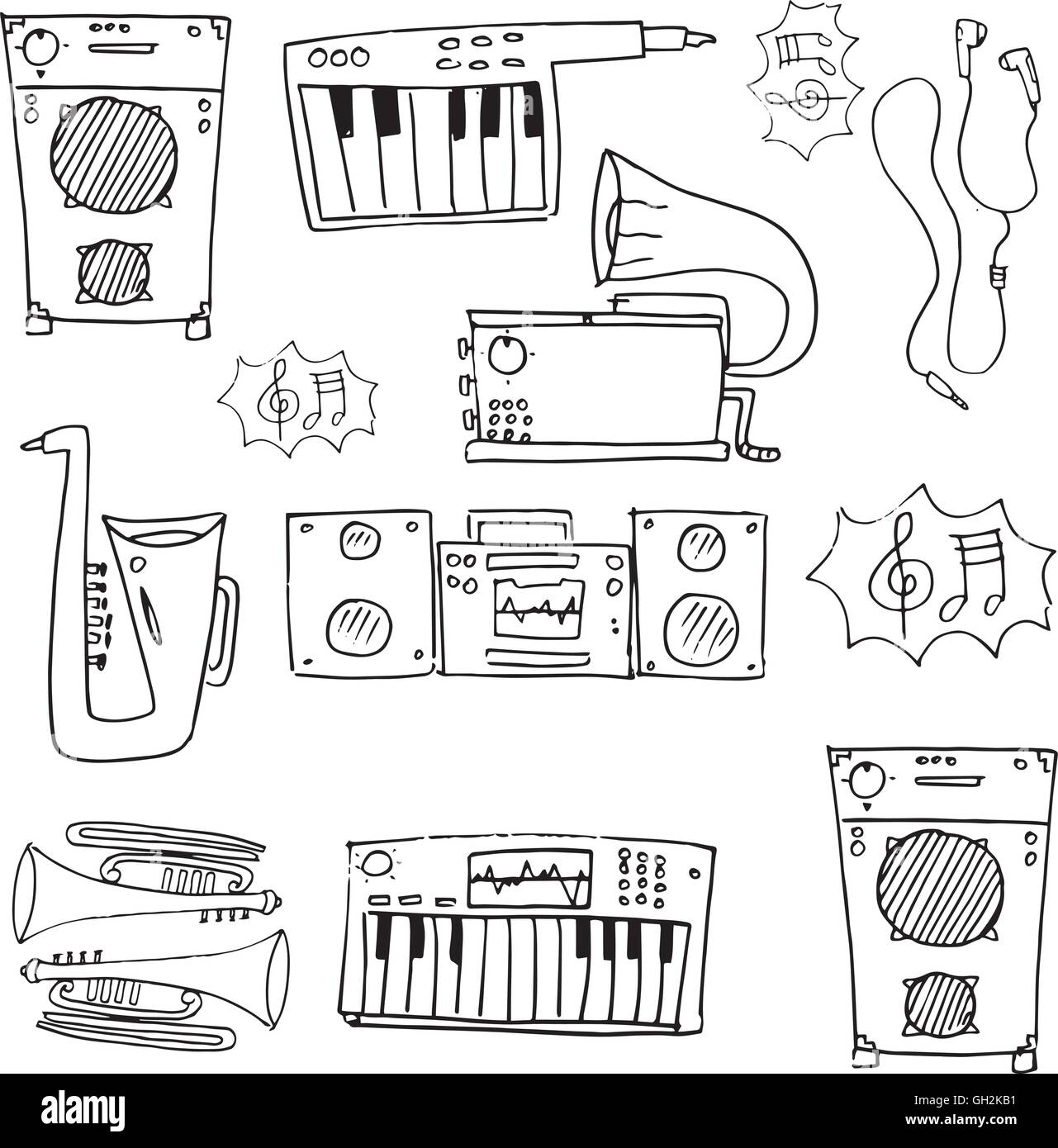 alamy

Image ID: GH2KB1
www.alamy.com