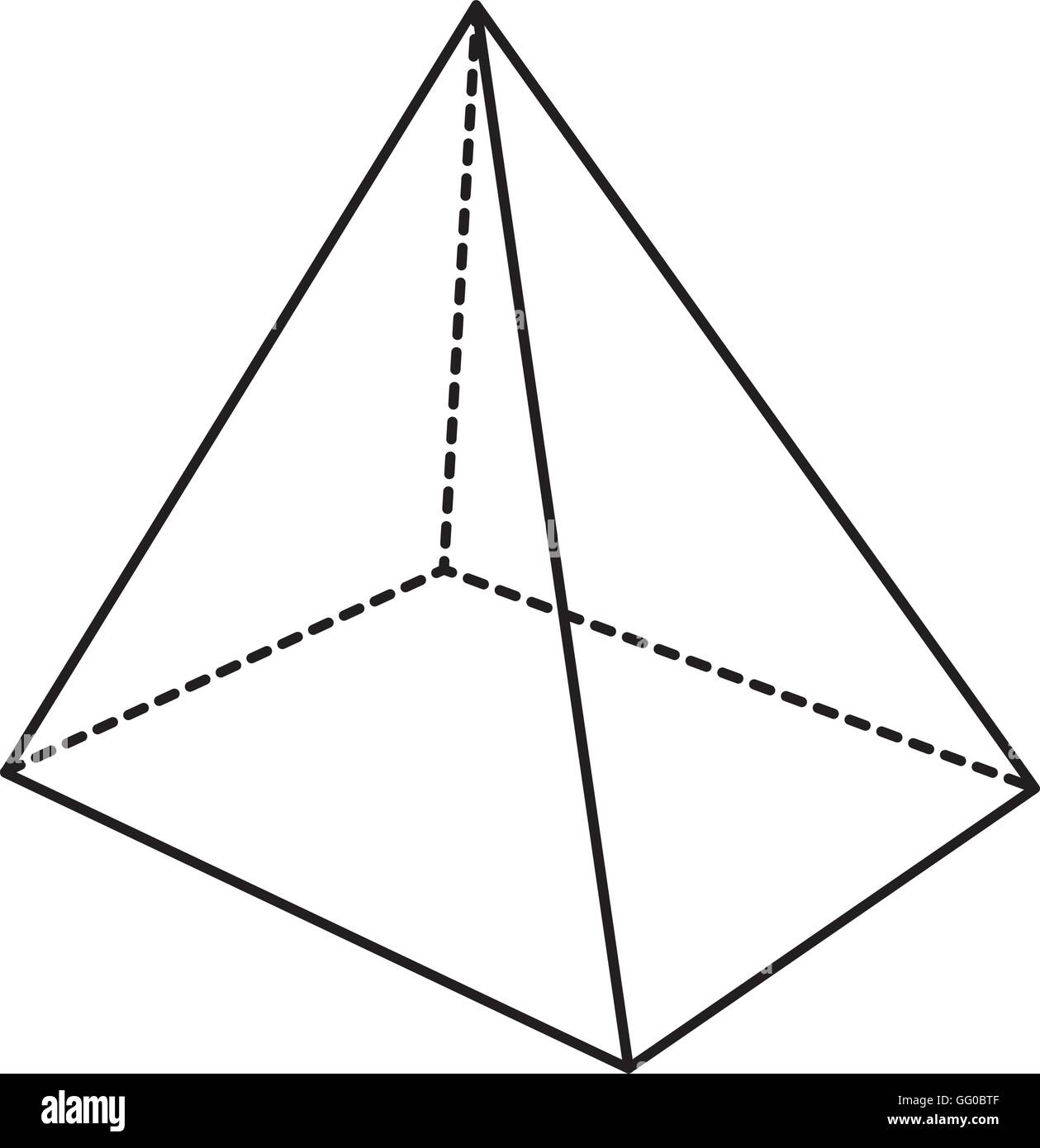 alamy

GG0BTF
www.alamy.com