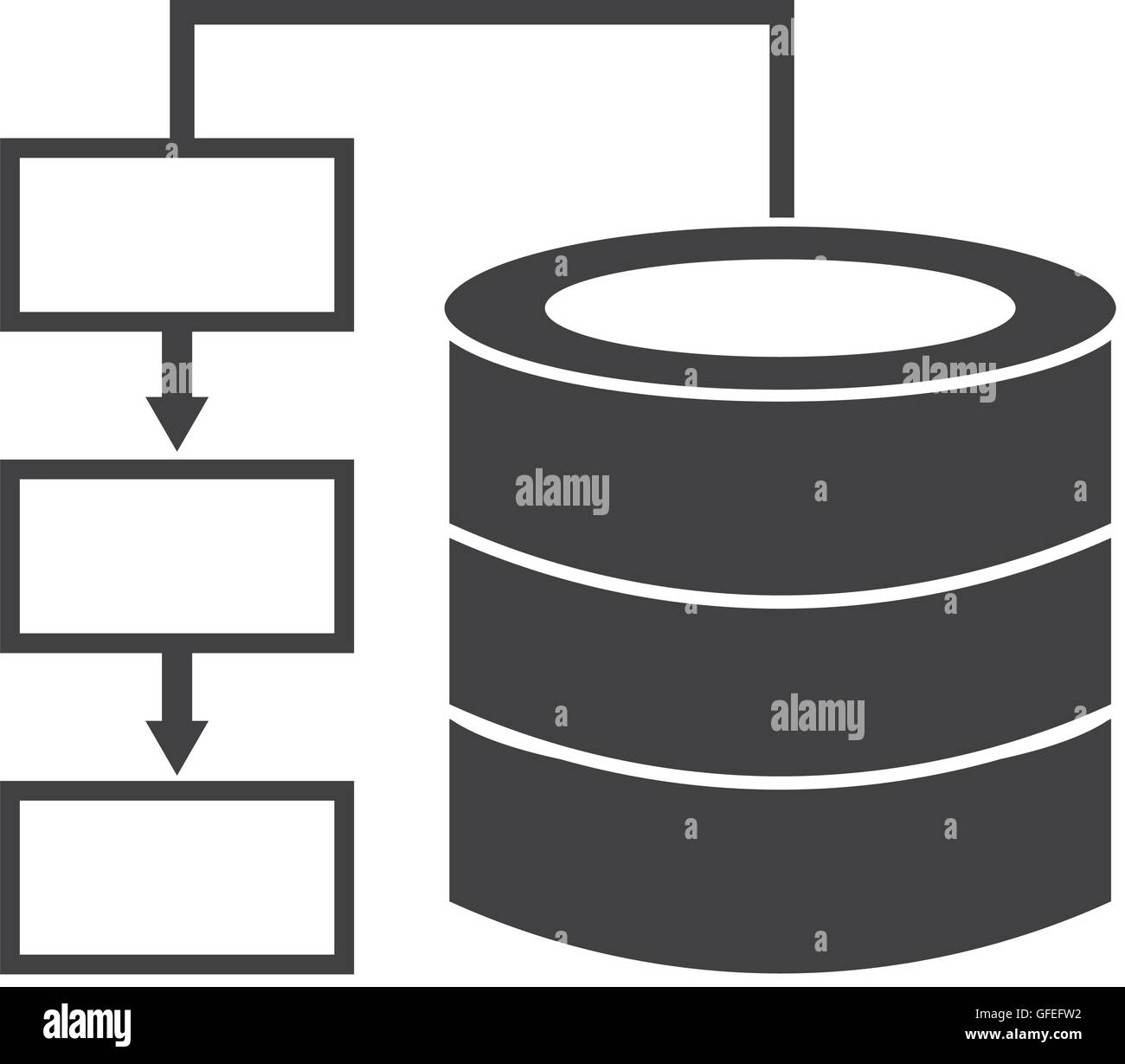 alamy
alamy
alamy

alamy
GFEFW2
www.alamy.com