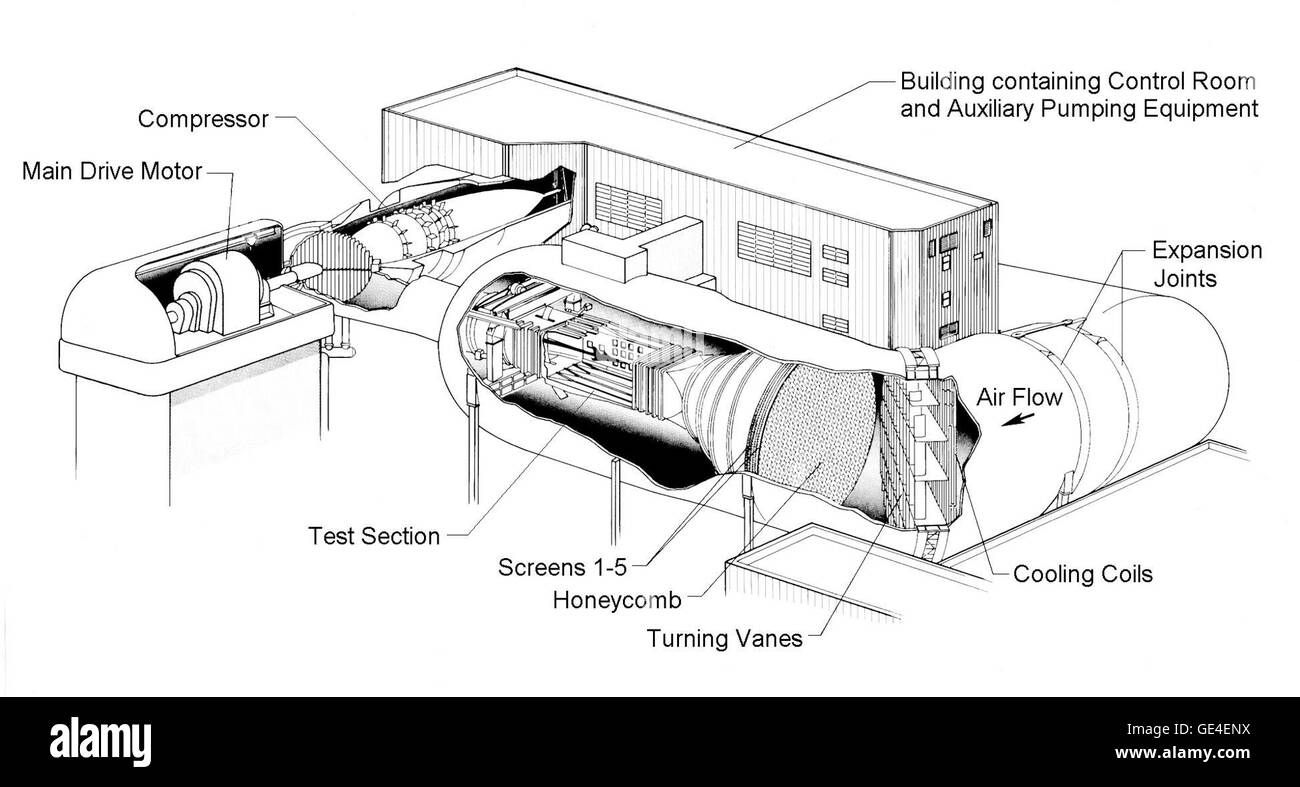 Building containing Control Room and Auxiliary Pumping Equipment

Compressor

Main Drive Motor

Expansion Joints

Air Flow

Test Section

Screens 1-5

Honeycomb

Turning Vanes

Cooling Coils

alamy

GE4ENX

www.alamy.com