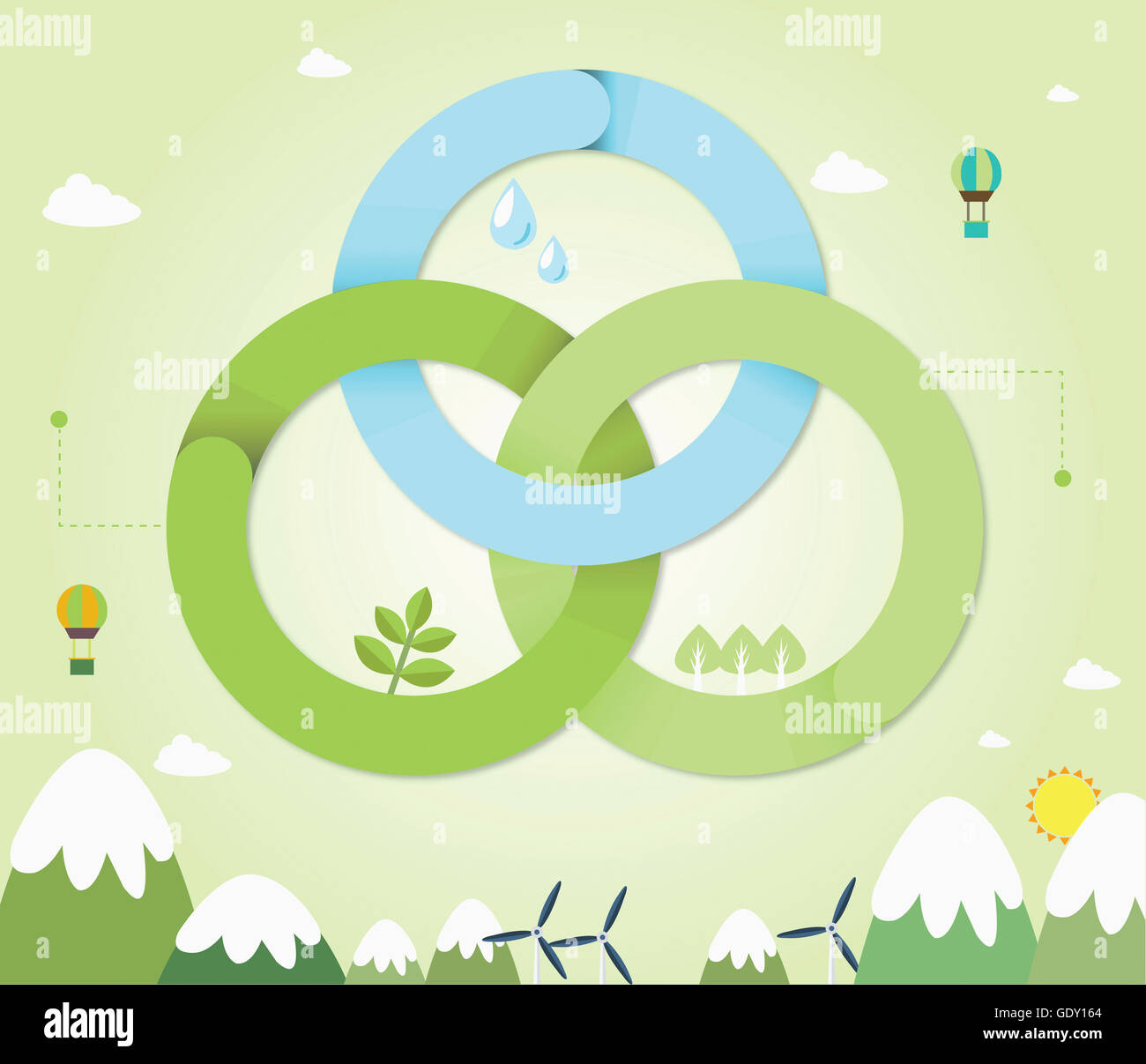 alamy

alamy

alamy

alamy

alamy

alamy

alamy

alamy

GDY164

www.alamy.com