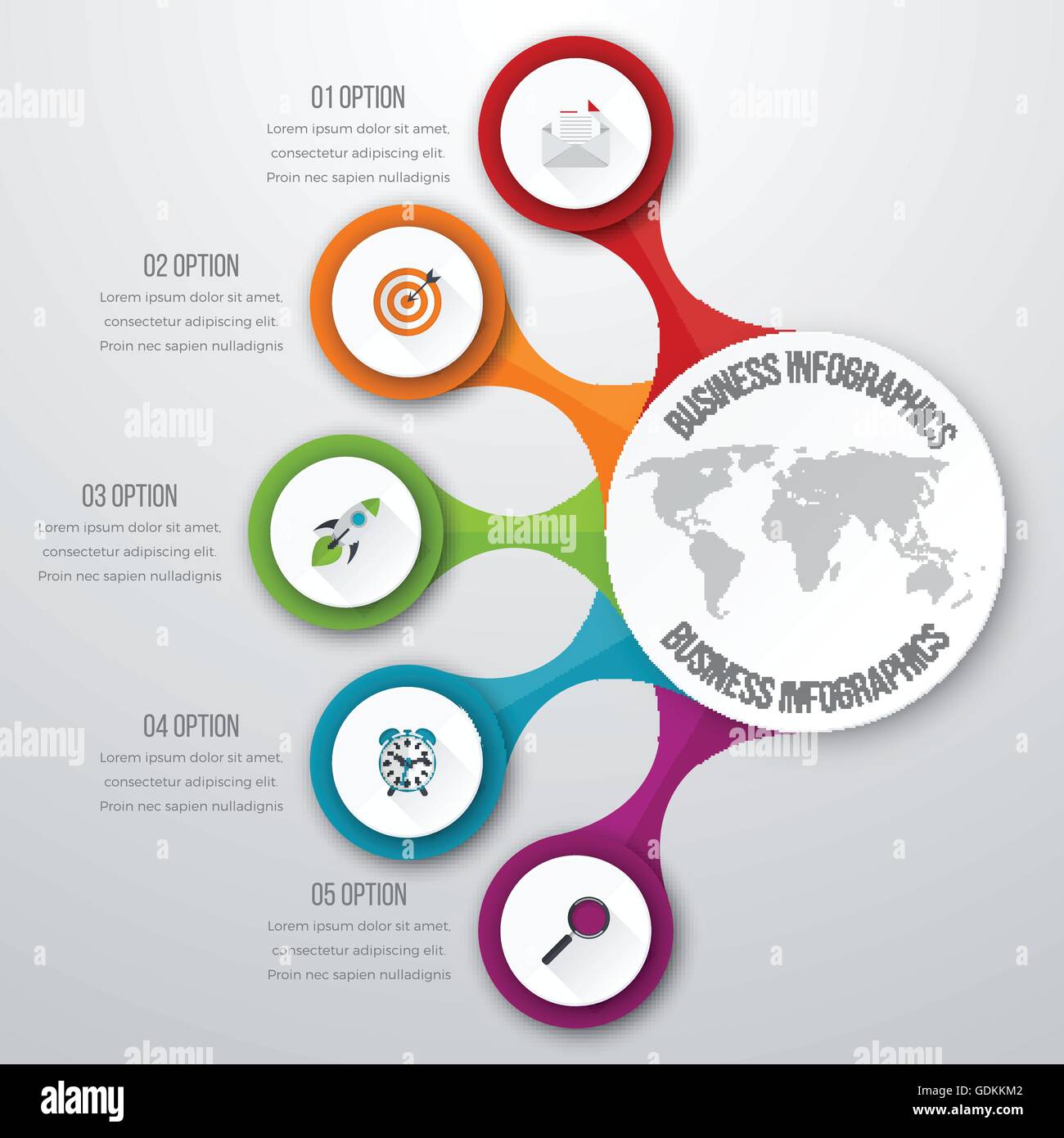 01 OPTION
Lorem ipsum dolor sit amet, consectetur adipiscing elit. Proin nec sapien nulladignis

02 OPTION
Lorem ipsum dolor sit amet, consectetur adipiscing elit. Proin nec sapien nulladignis

03 OPTION
Lorem ipsum dolor sit amet, consectetur adipiscing elit. Proin nec sapien nulladignis

04 OPTION
Lorem ipsum dolor sit amet, consectetur adipiscing elit. Proin nec sapien nulladignis

05 OPTION
Lorem ipsum dolor sit amet, consectetur adipiscing elit. Proin nec sapien nulladignis

BUSINESS INFOGRAPHICS
BUSINESS INFOGRAPHICS

alamy
alamy
alamy
alamy
alamy
alamy
alamy
alamy

alamy
GDKKM2
www.alamy.com