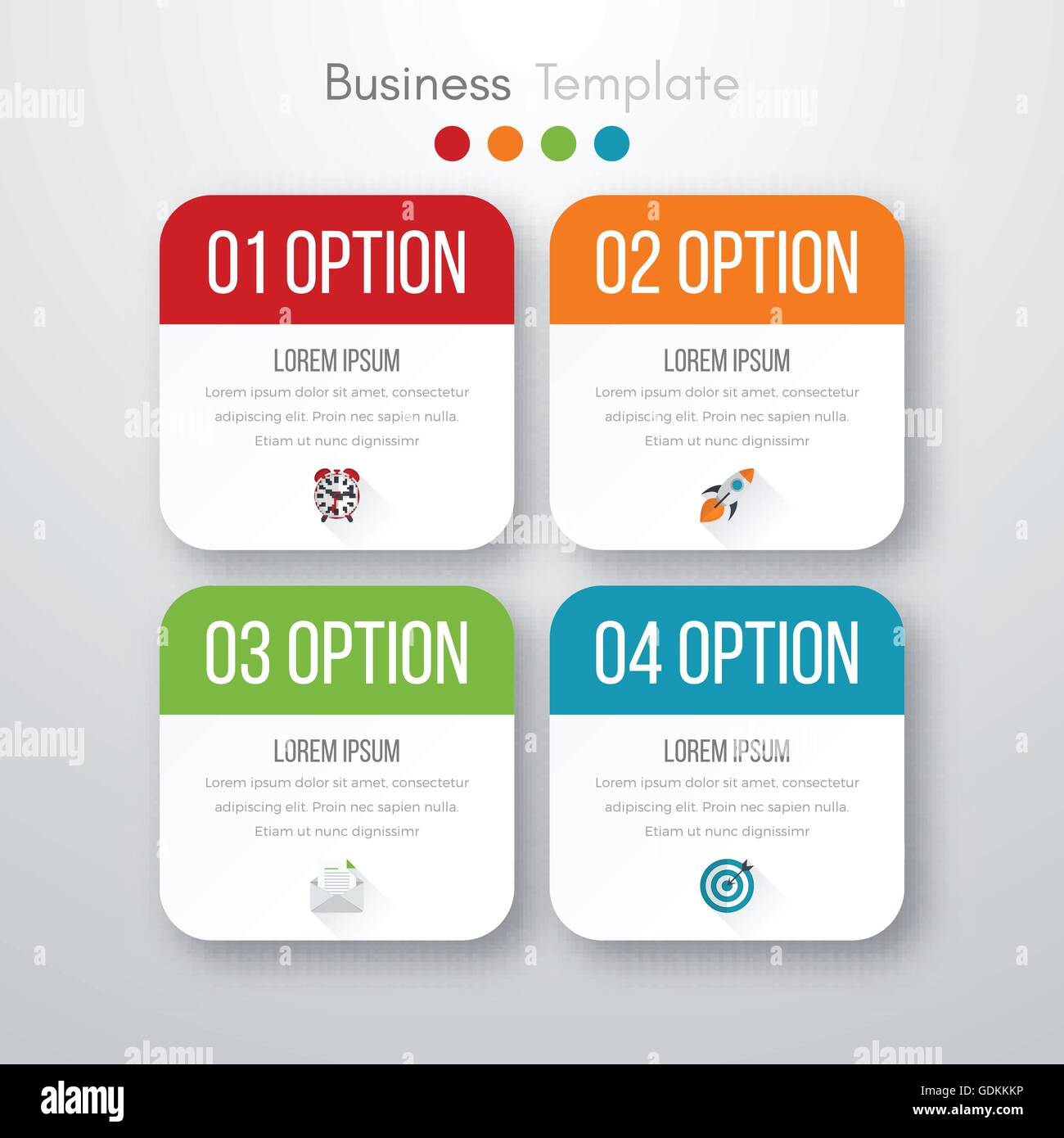 Business Template

01 OPTION

LOREM IPSUM

Lorem ipsum dolor sit amet, consectetur adipiscing elit. Proin nec sapien nulla. Etiam ut nunc dignissimr

02 OPTION

LOREM IPSUM

Lorem ipsum dolor sit amet, consectetur adipiscing elit. Proin nec sapien nulla. Etiam ut nunc dignissimr

03 OPTION

LOREM IPSUM

Lorem ipsum dolor sit amet, consectetur adipiscing elit. Proin nec sapien nulla. Etiam ut nunc dignissimr

04 OPTION

LOREM IPSUM

Lorem ipsum dolor sit amet, consectetur adipiscing elit. Proin nec sapien nulla. Etiam ut nunc dignissimr

alamy

GDKKKP
www.alamy.com