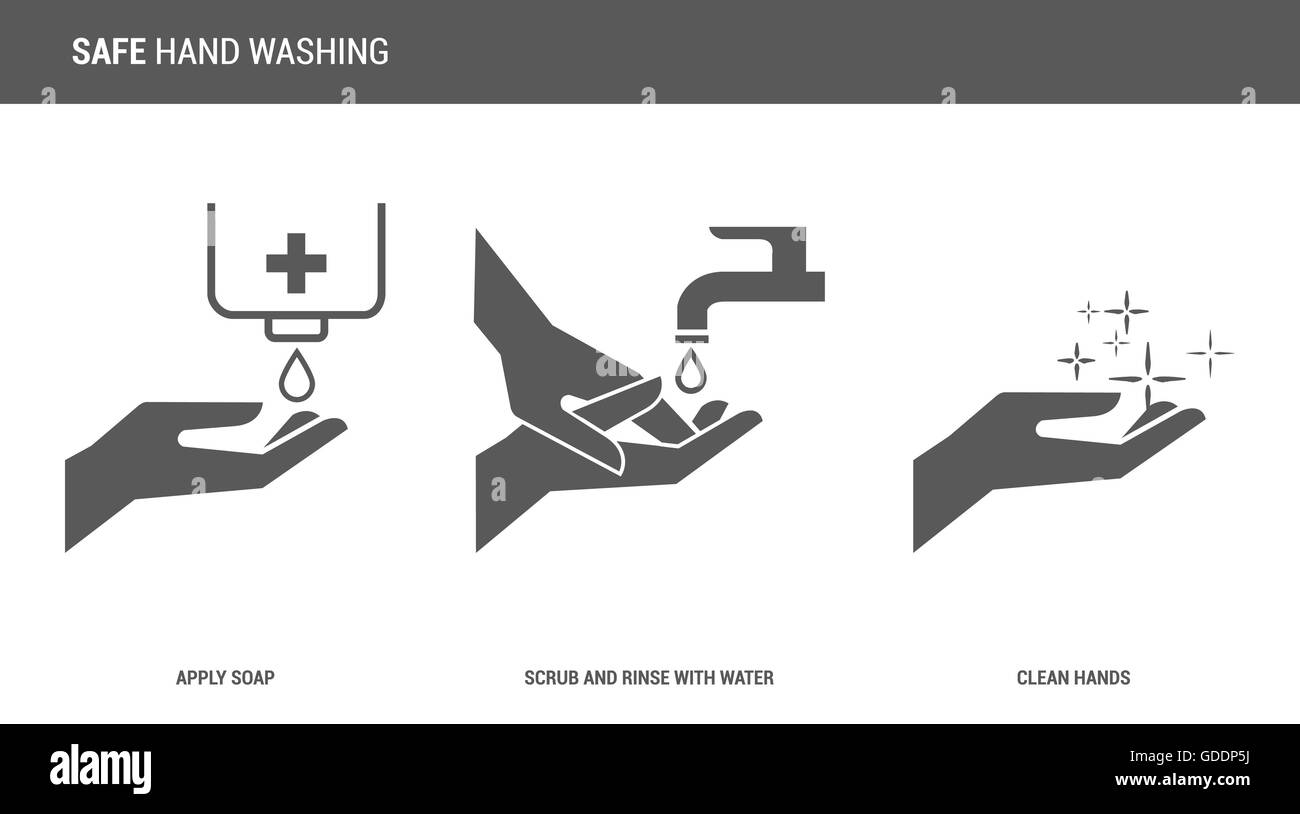 SAFE HAND WASHING

APPLY SOAP

SCRUB AND RINSE WITH WATER

CLEAN HANDS

alamy

GDDP5J
www.alamy.com