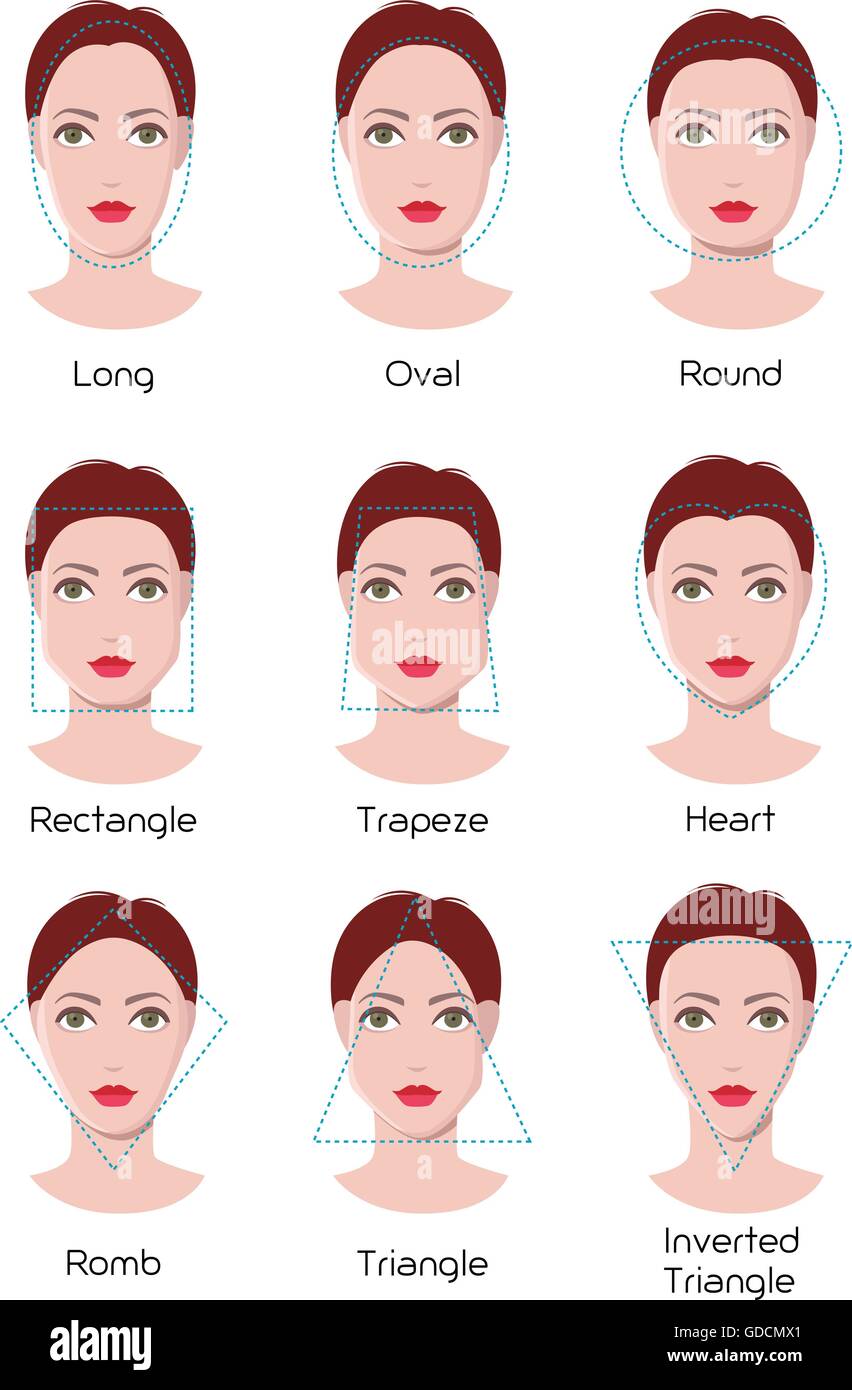 Long

Oval

Round

Rectangle

Trapeze

Heart

Romb

Triangle

Inverted Triangle

alamy

alamy

alamy

alamy

GDCMX1
www.alamy.com